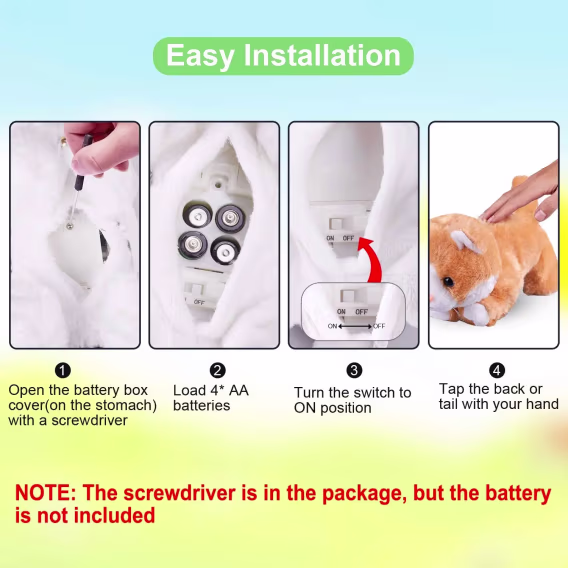 Easy Installation

OFF

ON OFF

ON OFF

ON OFF

1
Open the battery box cover(on the stomach) with a screwdriver

2
Load 4* AA batteries

3
Turn the switch to ON position

4
Tap the back or tail with your hand

NOTE: The screwdriver is in the package, but the battery is not included