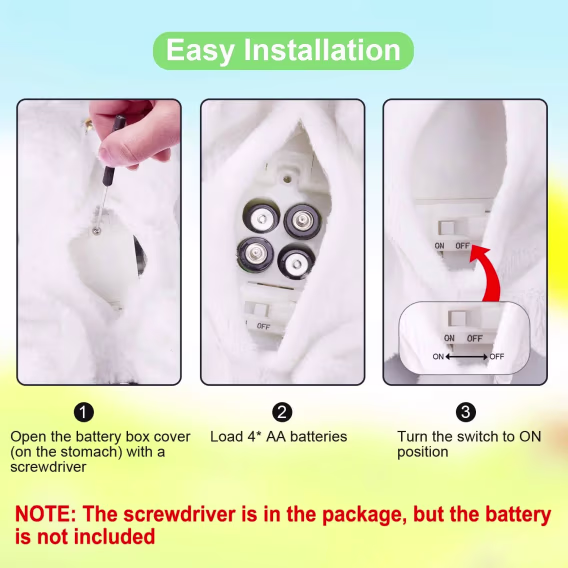 Easy Installation

OFF

ON OFF

ON OFF

ON OFF

1
Open the battery box cover (on the stomach) with a screwdriver

2
Load 4* AA batteries

3
Turn the switch to ON position

NOTE: The screwdriver is in the package, but the battery is not included