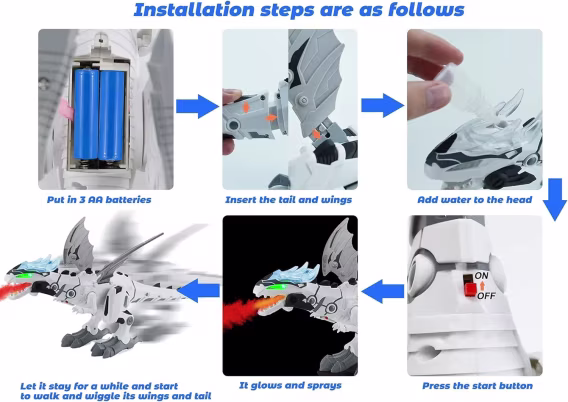 Installation steps are as follows

Put in 3 AA batteries

Insert the tail and wings

Add water to the head

ON

OFF

Press the start button

It glows and sprays

Let it stay for a while and start to walk and wiggle its wings and tail