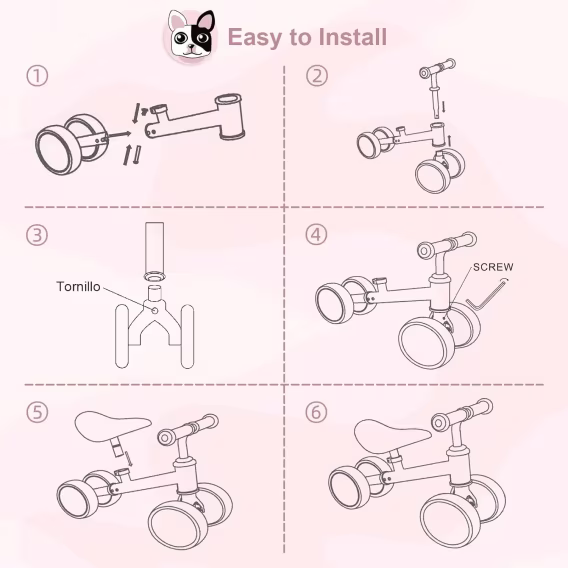 Easy to Install

①

②

③

Tornillo

④

SCREW

⑤

⑥