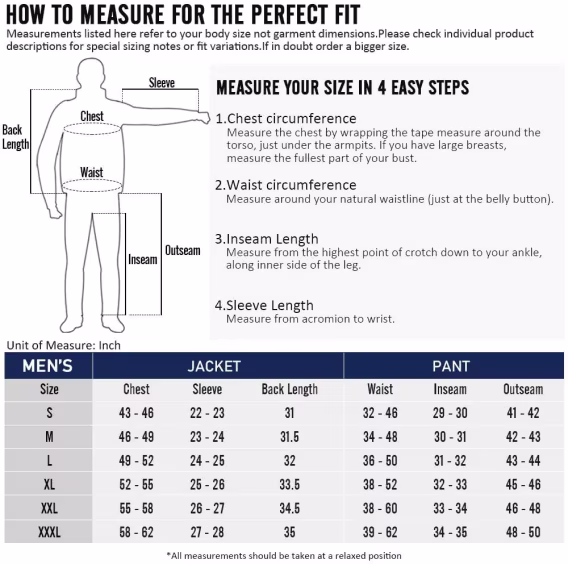 HOW TO MEASURE FOR THE PERFECT FIT
Measurements listed here refer to your body size not garment dimensions.Please check individual product descriptions for special sizing notes or fit variations.If in doubt order a bigger size.

Sleeve
Chest
Back Length
Waist
Inseam
Outseam

MEASURE YOUR SIZE IN 4 EASY STEPS

1.Chest circumference
Measure the chest by wrapping the tape measure around the torso, just under the armpits. If you have large breasts, measure the fullest part of your bust.

2.Waist circumference
Measure around your natural waistline (just at the belly button).

3.Inseam Length
Measure from the highest point of crotch down to your ankle, along inner side of the leg.

4.Sleeve Length
Measure from acromion to wrist.

Unit of Measure: Inch

| MEN'S | JACKET | | | PANT | | |
|---|---|---|---|---|---|---|
| Size | Chest | Sleeve | Back Length | Waist | Inseam | Outseam |
| S | 43 - 46 | 22 - 23 | 31 | 32 - 46 | 29 - 30 | 41 - 42 |
| M | 46 - 49 | 23 - 24 | 31.5 | 34 - 48 | 30 - 31 | 42 - 43 |
| L | 49 - 52 | 24 - 25 | 32 | 36 - 50 | 31 - 32 | 43 - 44 |
| XL | 52 - 55 | 25 - 26 | 33.5 | 38 - 52 | 32 - 33 | 45 - 46 |
| XXL | 55 - 58 | 26 - 27 | 34.5 | 38 - 60 | 33 - 34 | 46 - 48 |
| XXXL | 58 - 62 | 27 - 28 | 35 | 39 - 62 | 34 - 35 | 48 - 50 |

*All measurements should be taken at a relaxed position