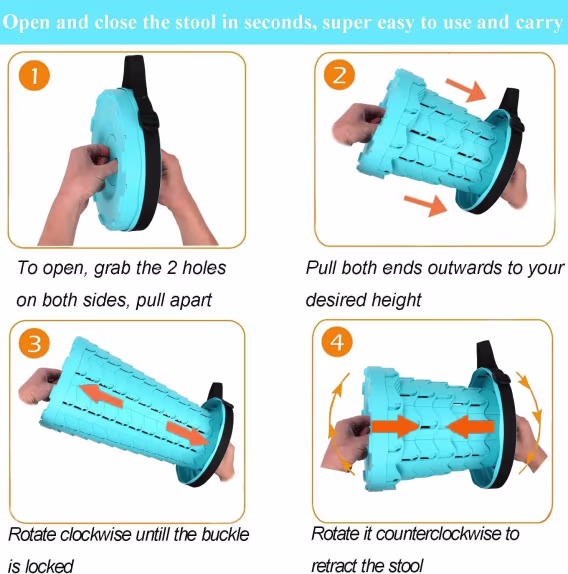 Open and close the stool in seconds, super easy to use and carry

1

To open, grab the 2 holes on both sides, pull apart

2

Pull both ends outwards to your desired height

3

Rotate clockwise untill the buckle is locked

4

Rotate it counterclockwise to retract the stool