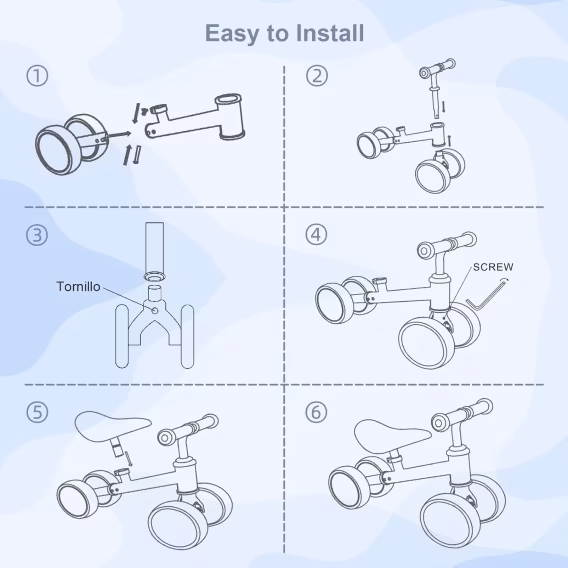 Easy to Install

①

②

③

Tornillo

④

SCREW

⑤

⑥