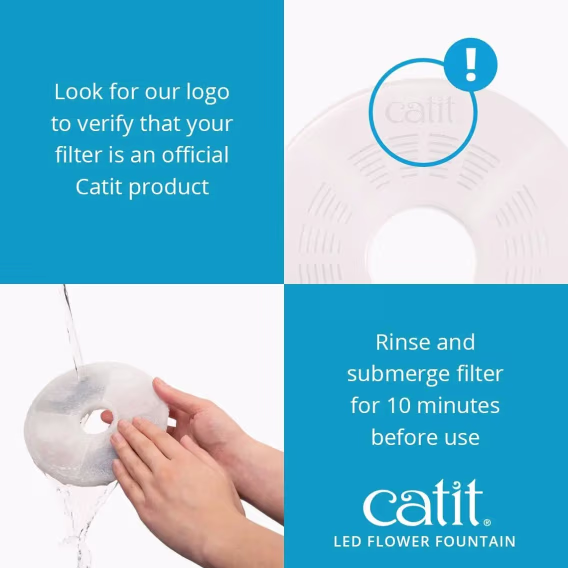 Look for our logo to verify that your filter is an official Catit product

!

catit

Rinse and submerge filter for 10 minutes before use

catit®
LED FLOWER FOUNTAIN