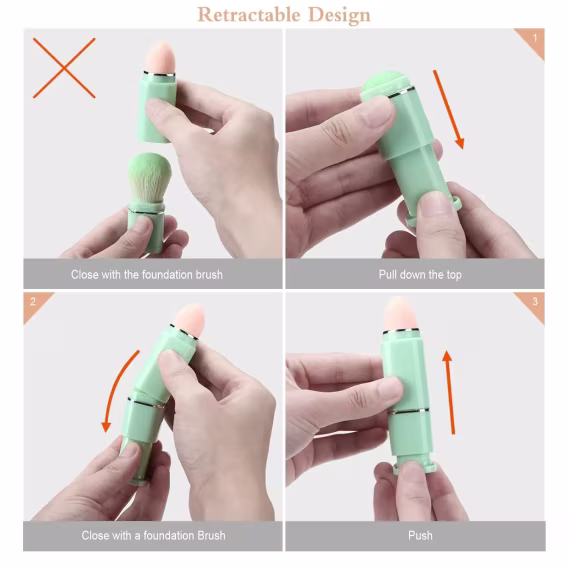 Retractable Design

Close with the foundation brush

1

Pull down the top

2

Close with a foundation Brush

3

Push