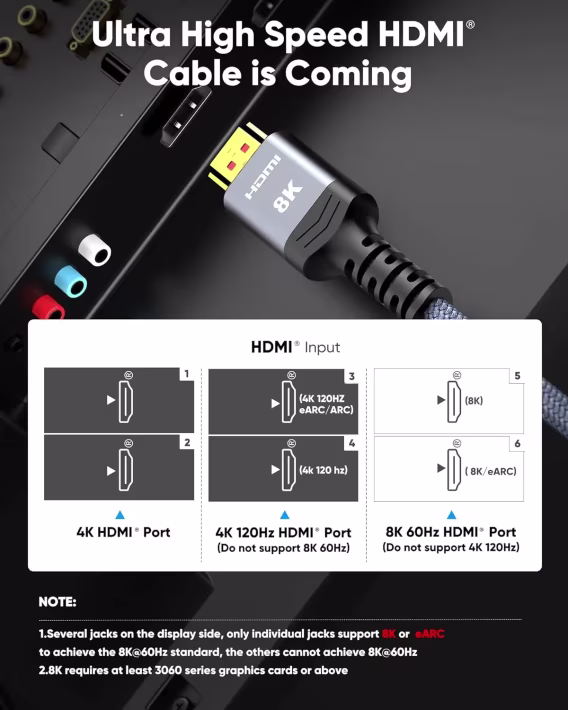 Ultra High Speed HDMI®
Cable is Coming

HDMI 8K

HDMI® Input

1
2
4K HDMI® Port

3 (4K 120HZ eARC/ARC)
4 (4k 120 hz)
4K 120Hz HDMI® Port
(Do not support 8K 60Hz)

5 (8K)
6 ( 8K/eARC)
8K 60Hz HDMI® Port
(Do not support 4K 120Hz)

NOTE:

1.Several jacks on the display side, only individual jacks support 8K or eARC to achieve the 8K@60Hz standard, the others cannot achieve 8K@60Hz
2.8K requires at least 3060 series graphics cards or above