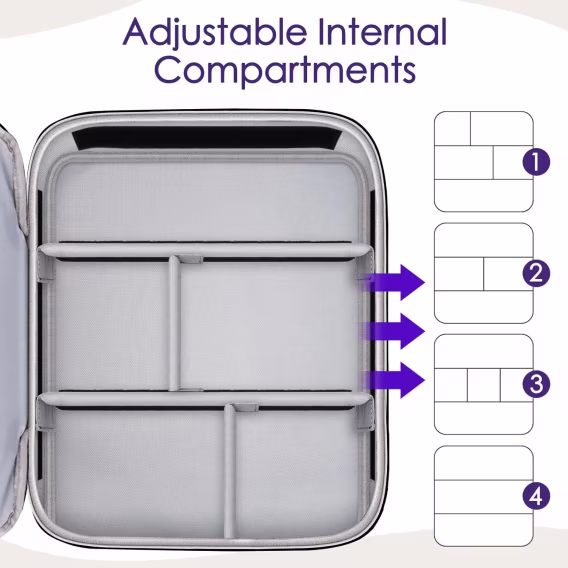 Adjustable Internal Compartments

1

2

3

4