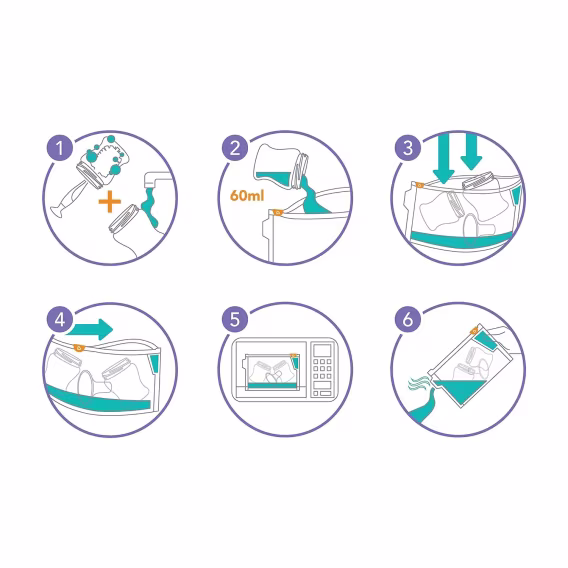 1

2

60ml

3

4

5

6