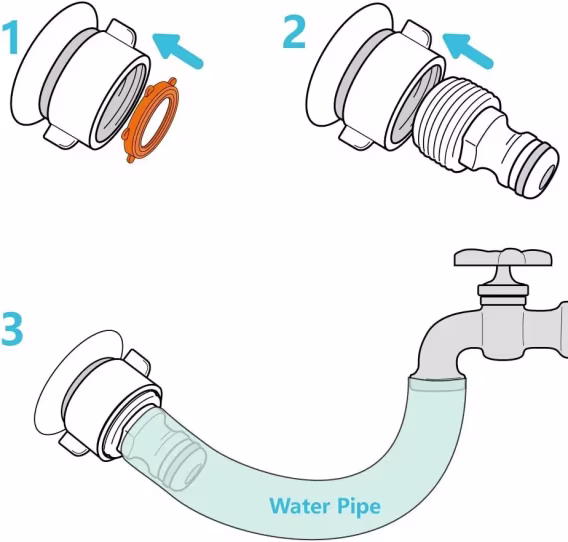 1

2

3

Water Pipe