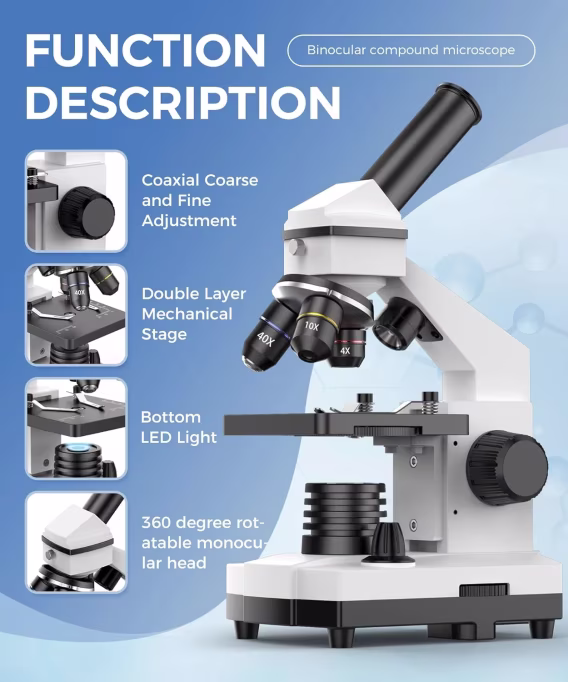 FUNCTION DESCRIPTION

Binocular compound microscope

40X

Coaxial Coarse and Fine Adjustment

Double Layer Mechanical Stage

Bottom LED Light

360 degree rotatable monocular head

40X

10X

4X