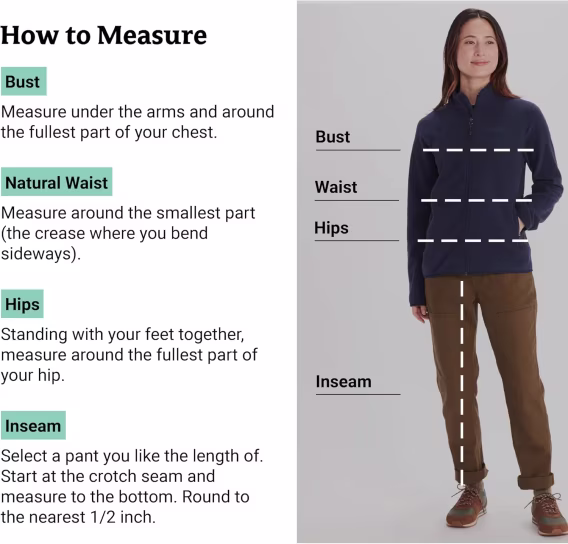 How to Measure

Bust

Measure under the arms and around the fullest part of your chest.

Natural Waist

Measure around the smallest part (the crease where you bend sideways).

Hips

Standing with your feet together, measure around the fullest part of your hip.

Inseam

Select a pant you like the length of. Start at the crotch seam and measure to the bottom. Round to the nearest 1/2 inch.

Bust

Waist

Hips

Inseam