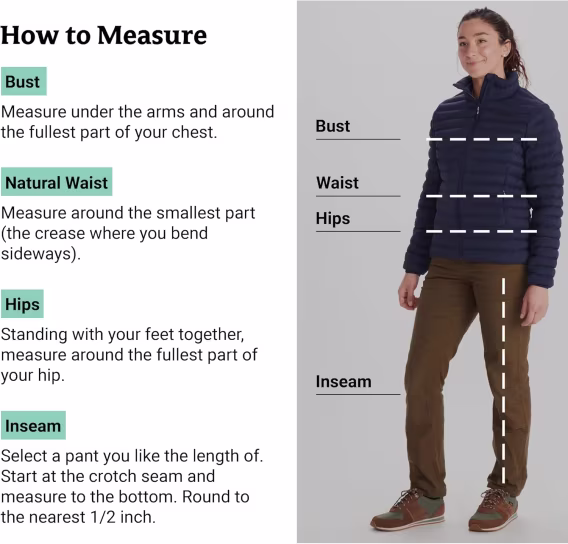 How to Measure

Bust

Measure under the arms and around the fullest part of your chest.

Natural Waist

Measure around the smallest part (the crease where you bend sideways).

Hips

Standing with your feet together, measure around the fullest part of your hip.

Inseam

Select a pant you like the length of. Start at the crotch seam and measure to the bottom. Round to the nearest 1/2 inch.

Bust

Waist

Hips

Inseam