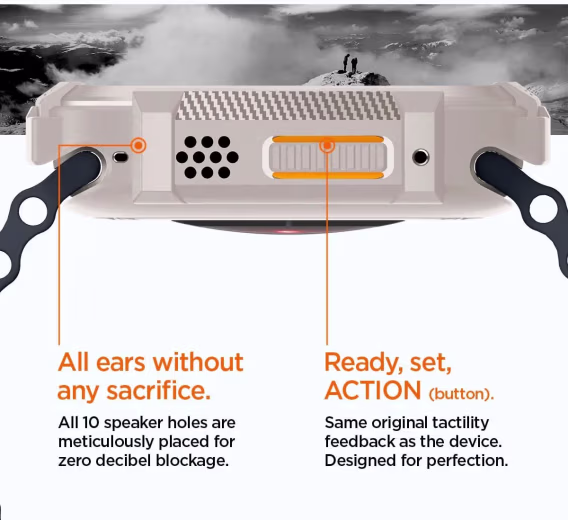 All ears without any sacrifice.

All 10 speaker holes are meticulously placed for zero decibel blockage.

Ready, set, ACTION (button).

Same original tactility feedback as the device. Designed for perfection.