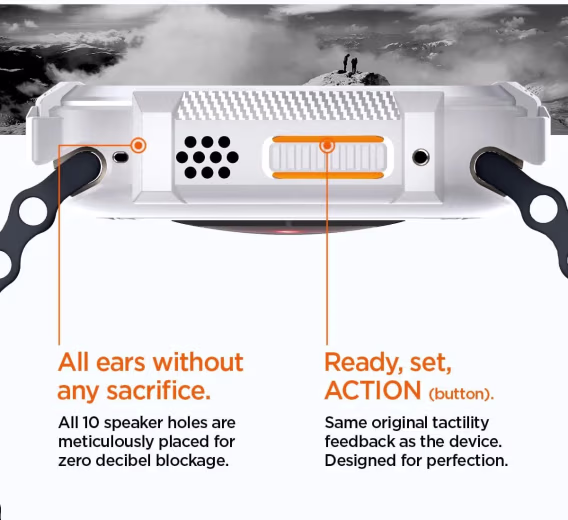 All ears without any sacrifice.

All 10 speaker holes are meticulously placed for zero decibel blockage.

Ready, set, ACTION (button).

Same original tactility feedback as the device. Designed for perfection.