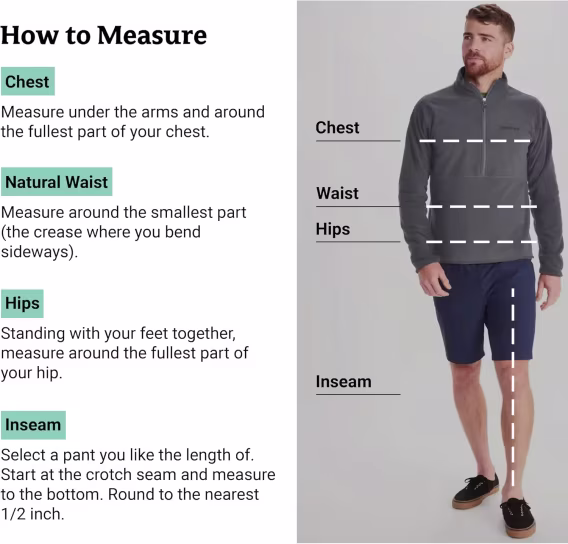 How to Measure

Chest

Measure under the arms and around the fullest part of your chest.

Natural Waist

Measure around the smallest part (the crease where you bend sideways).

Hips

Standing with your feet together, measure around the fullest part of your hip.

Inseam

Select a pant you like the length of. Start at the crotch seam and measure to the bottom. Round to the nearest 1/2 inch.

Chest

Waist

Hips

Inseam