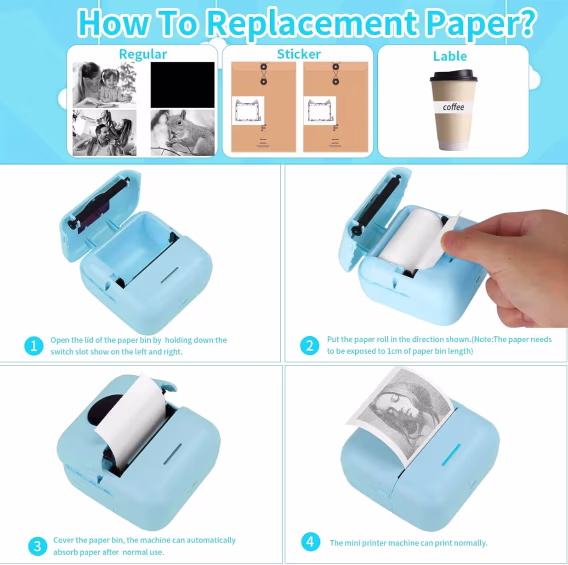 How To Replacement Paper?

Regular

Sticker

Lable

coffee

1 Open the lid of the paper bin by holding down the switch slot show on the left and right.

2 Put the paper roll in the direction shown.(Note:The paper needs to be exposed to 1cm of paper bin length)

3 Cover the paper bin, the machine can automatically absorb paper after normal use.

4 The mini printer machine can print normally.