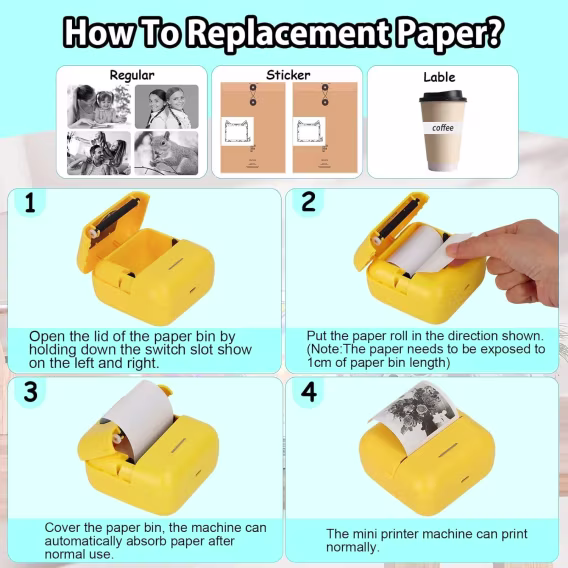 How To Replacement Paper?

Regular

Sticker

Lable

coffee

1

Open the lid of the paper bin by holding down the switch slot show on the left and right.

2

Put the paper roll in the direction shown. (Note:The paper needs to be exposed to 1cm of paper bin length)

3

Cover the paper bin, the machine can automatically absorb paper after normal use.

4

The mini printer machine can print normally.