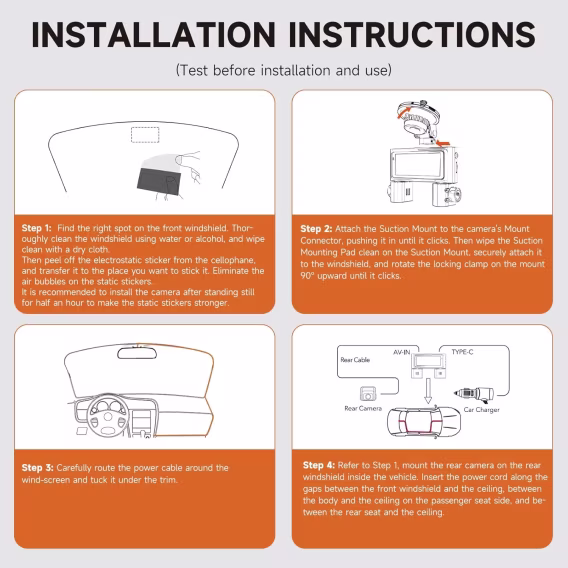 INSTALLATION INSTRUCTIONS

(Test before installation and use)

Step 1: Find the right spot on the front windshield. Thoroughly clean the windshield using water or alcohol, and wipe clean with a dry cloth.
Then peel off the electrostatic sticker from the cellophane, and transfer it to the place you want to stick it. Eliminate the air bubbles on the static stickers.
It is recommended to install the camera after standing still for half an hour to make the static stickers stronger.

Step 2: Attach the Suction Mount to the camera's Mount Connector, pushing it in until it clicks. Then wipe the Suction Mounting Pad clean on the Suction Mount, securely attach it to the windshield, and rotate the locking clamp on the mount 90° upward until it clicks.

Step 3: Carefully route the power cable around the wind-screen and tuck it under the trim.

Rear Cable
AV-IN
TYPE-C
Rear Camera
Car Charger

Step 4: Refer to Step 1, mount the rear camera on the rear windshield inside the vehicle. Insert the power cord along the gaps between the front windshield and the ceiling, between the body and the ceiling on the passenger seat side, and between the rear seat and the ceiling.