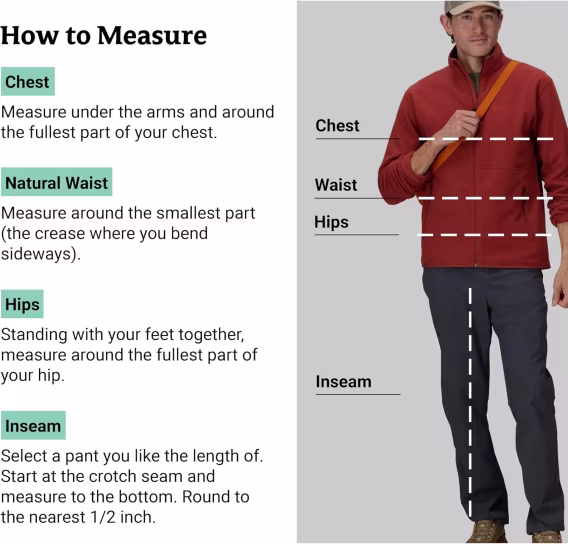 How to Measure

Chest

Measure under the arms and around the fullest part of your chest.

Natural Waist

Measure around the smallest part (the crease where you bend sideways).

Hips

Standing with your feet together, measure around the fullest part of your hip.

Inseam

Select a pant you like the length of. Start at the crotch seam and measure to the bottom. Round to the nearest 1/2 inch.

Chest

Waist

Hips

Inseam