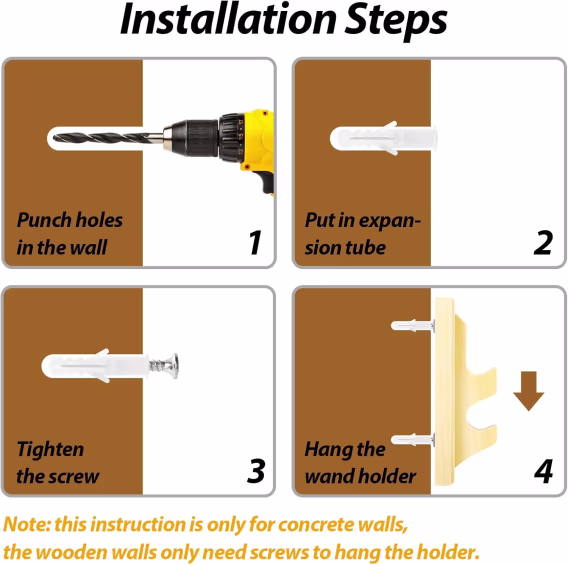 Installation Steps

Punch holes in the wall

1

Put in expansion tube

2

Tighten the screw

3

Hang the wand holder

4

Note: this instruction is only for concrete walls, the wooden walls only need screws to hang the holder.