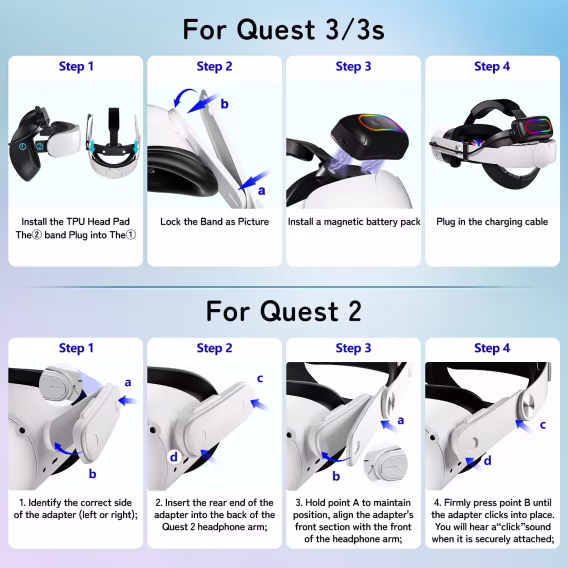 For Quest 3/3s

Step 1

①

②

Install the TPU Head Pad The② band Plug into The①

Step 2

b

a

Lock the Band as Picture

Step 3

Install a magnetic battery pack

Step 4

Plug in the charging cable

For Quest 2

Step 1

a

b

1. Identify the correct side of the adapter (left or right);

Step 2

c

d

2. Insert the rear end of the adapter into the back of the Quest 2 headphone arm;

Step 3

a

b

3. Hold point A to maintain position, align the adapter's front section with the front of the headphone arm;

Step 4

c

d

4. Firmly press point B until the adapter clicks into place. You will hear a"click"sound when it is securely attached;