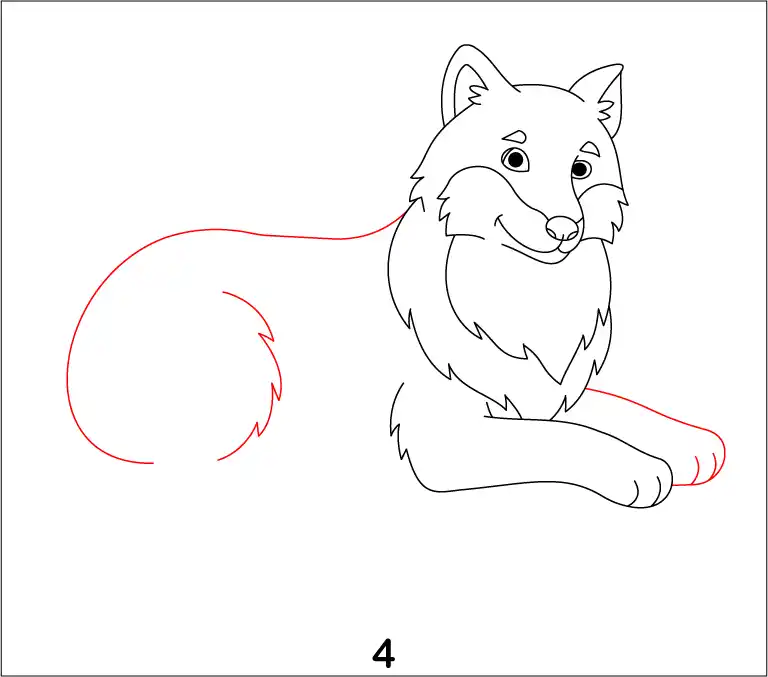 4