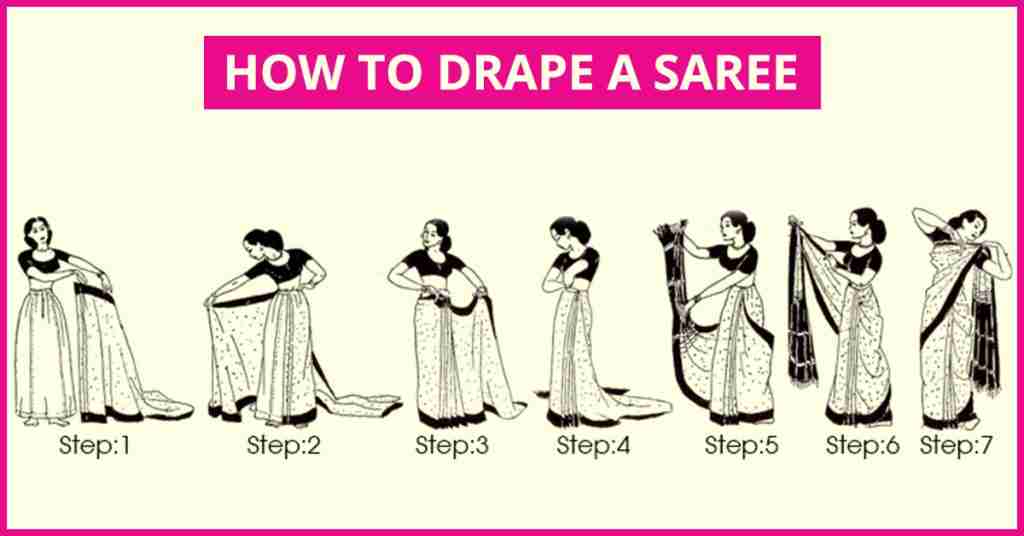 HOW TO DRAPE A SAREE

Step:1 Step:2 Step:3 Step:4 Step:5 Step:6 Step:7