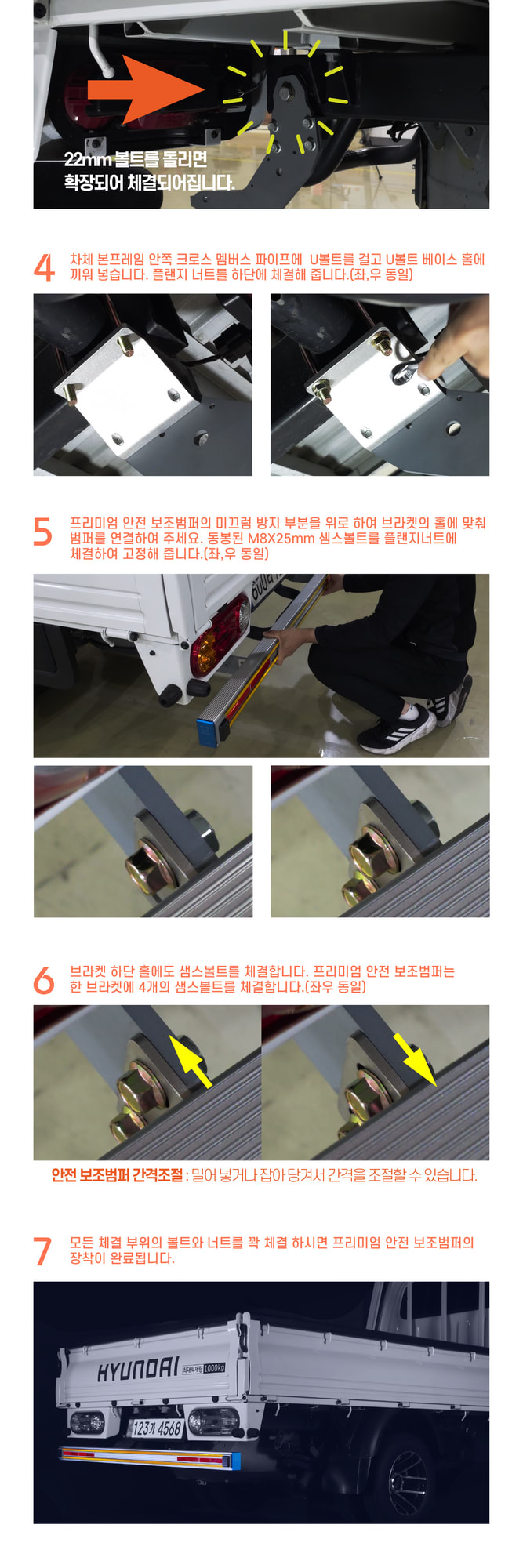 22mm 볼트를 돌리면
확장되어 체결되어집니다.

4 차체 본프레임 안쪽 크로스 멤버스 파이프에 U볼트를 걸고 U볼트 베이스 홀에 끼워 넣습니다. 플랜지 너트를 하단에 체결해 줍니다.(좌,우 동일)

5 프리미엄 안전 보조범퍼의 미끄럼 방지 부분을 위로 하여 브라켓의 홀에 맞춰 범퍼를 연결하여 주세요. 동봉된 M8X25mm 셈스볼트를 플랜지너트에 체결하여 고정해 줍니다.(좌,우 동일)

6 브라켓 하단 홀에도 샘스볼트를 체결합니다. 프리미엄 안전 보조범퍼는 한 브라켓에 4개의 샘스볼트를 체결합니다.(좌우 동일)

안전 보조범퍼 간격조절 : 밀어 넣거나 잡아 당겨서 간격을 조절할 수 있습니다.

7 모든 체결 부위의 볼트와 너트를 꽉 체결 하시면 프리미엄 안전 보조범퍼의 장착이 완료됩니다.

HYUNDAI 최대적재량 1,000kg
123가 4568