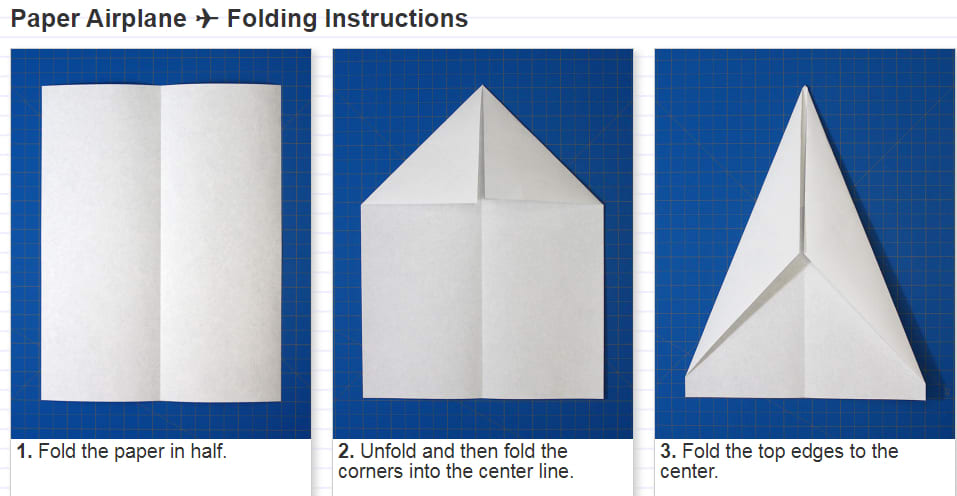 Paper Airplane ✈ Folding Instructions

1. Fold the paper in half.

2. Unfold and then fold the corners into the center line.

3. Fold the top edges to the center.