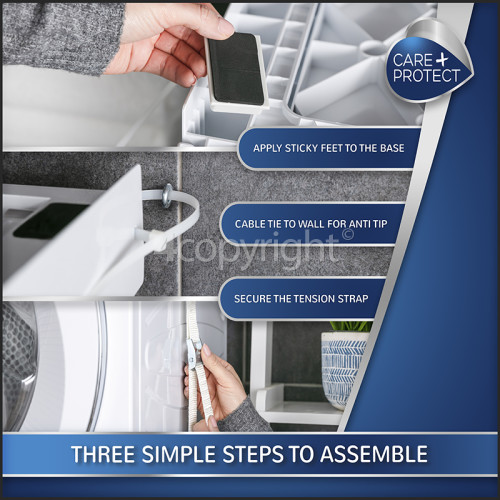 CARE + PROTECT

APPLY STICKY FEET TO THE BASE

CABLE TIE TO WALL FOR ANTI TIP

copyright©

SECURE THE TENSION STRAP

THREE SIMPLE STEPS TO ASSEMBLE