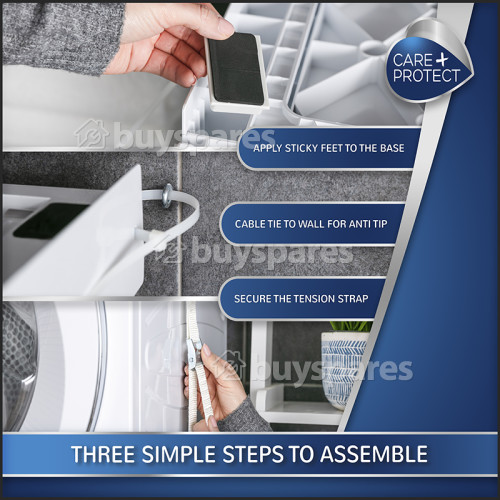 CARE + PROTECT

buyspares

APPLY STICKY FEET TO THE BASE

CABLE TIE TO WALL FOR ANTI TIP

buyspares

SECURE THE TENSION STRAP

buyspares

THREE SIMPLE STEPS TO ASSEMBLE