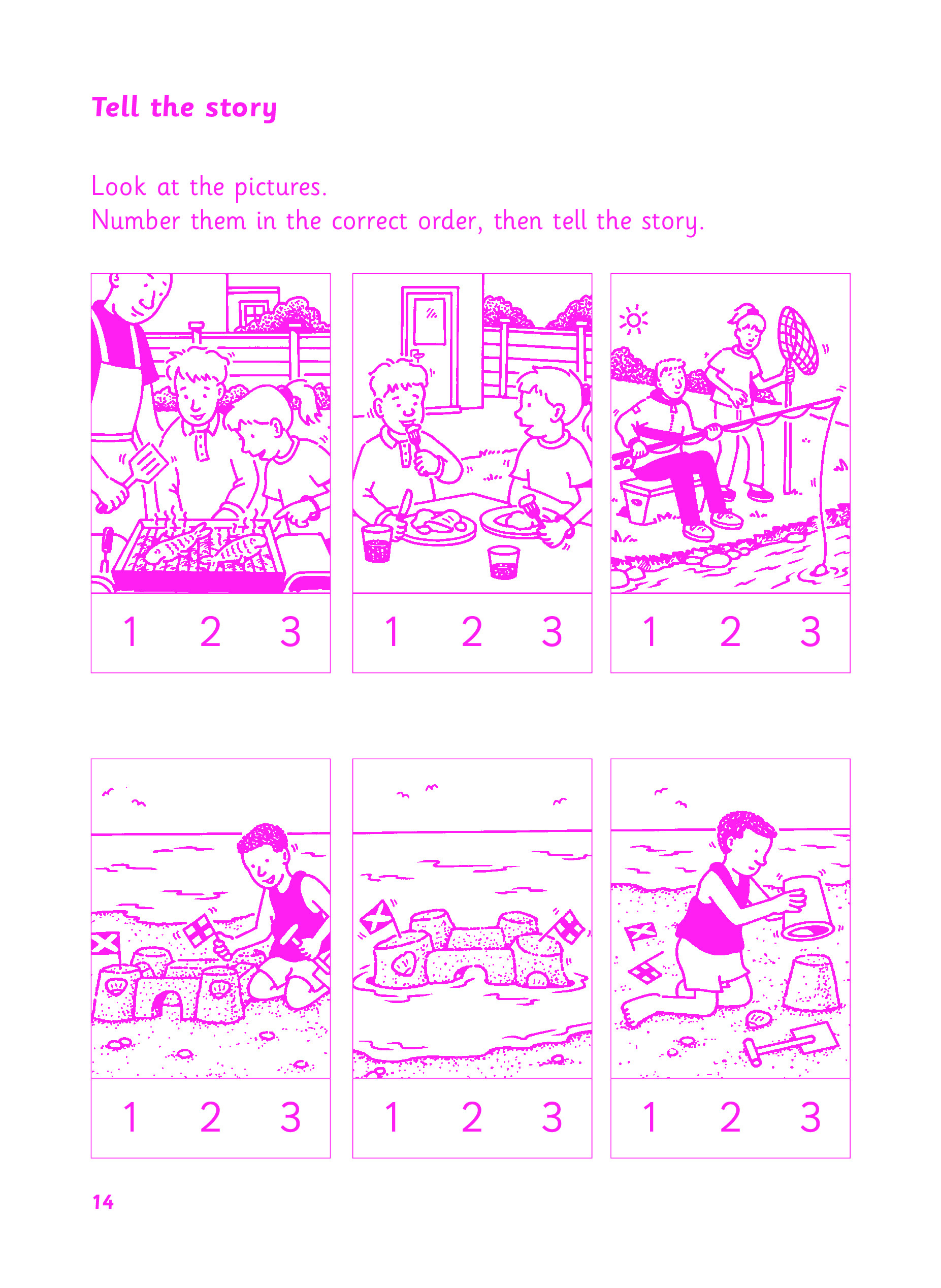 Tell the story

Look at the pictures.
Number them in the correct order, then tell the story.

1 2 3

1 2 3

1 2 3

1 2 3

1 2 3

1 2 3

14