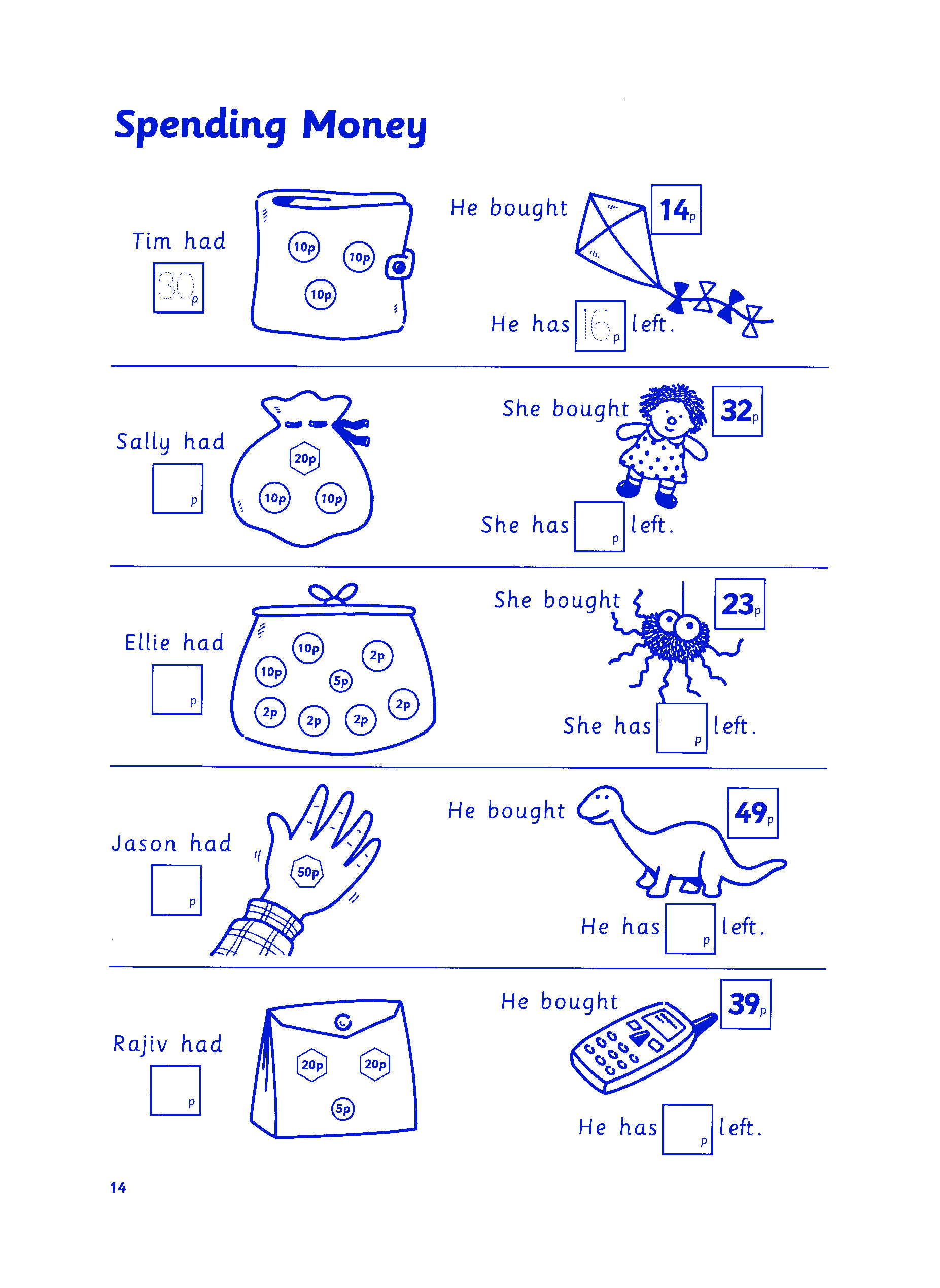 Spending Money

Tim had 30p

10p 10p 10p

He bought 14p

He has 16p left.

Sally had p

20p 10p 10p

She bought 32p

She has p left.

Ellie had p

10p 2p 10p 5p 2p 2p 2p 2p

She bought 23p

She has p left.

Jason had p

50p

He bought 49p

He has p left.

Rajiv had p

20p 20p 5p

He bought 39p

He has p left.

14