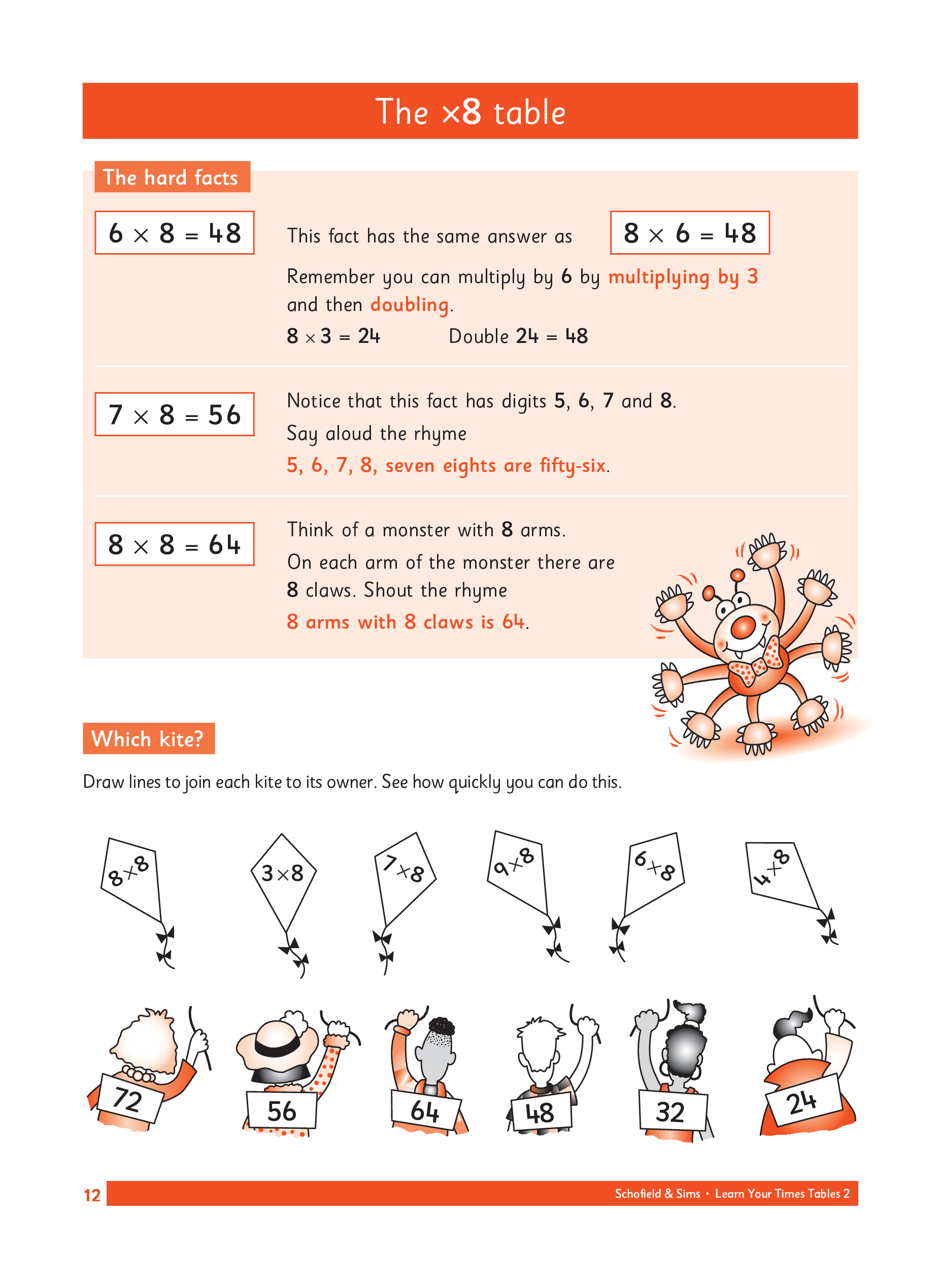 The ×8 table

The hard facts

$6 \times 8 = 48$ This fact has the same answer as $8 \times 6 = 48$

Remember you can multiply by 6 by multiplying by 3 and then doubling.

$8 \times 3 = 24$ Double $24 = 48$

$7 \times 8 = 56$ Notice that this fact has digits 5, 6, 7 and 8.

Say aloud the rhyme

5, 6, 7, 8, seven eights are fifty-six.

$8 \times 8 = 64$ Think of a monster with 8 arms.

On each arm of the monster there are 8 claws. Shout the rhyme

8 arms with 8 claws is 64.

Which kite?

Draw lines to join each kite to its owner. See how quickly you can do this.

$8 \times 8$ $3 \times 8$ $7 \times 8$ $9 \times 8$ $6 \times 8$ $4 \times 8$

72 56 64 48 32 24

12 Schofield & Sims • Learn Your Times Tables 2