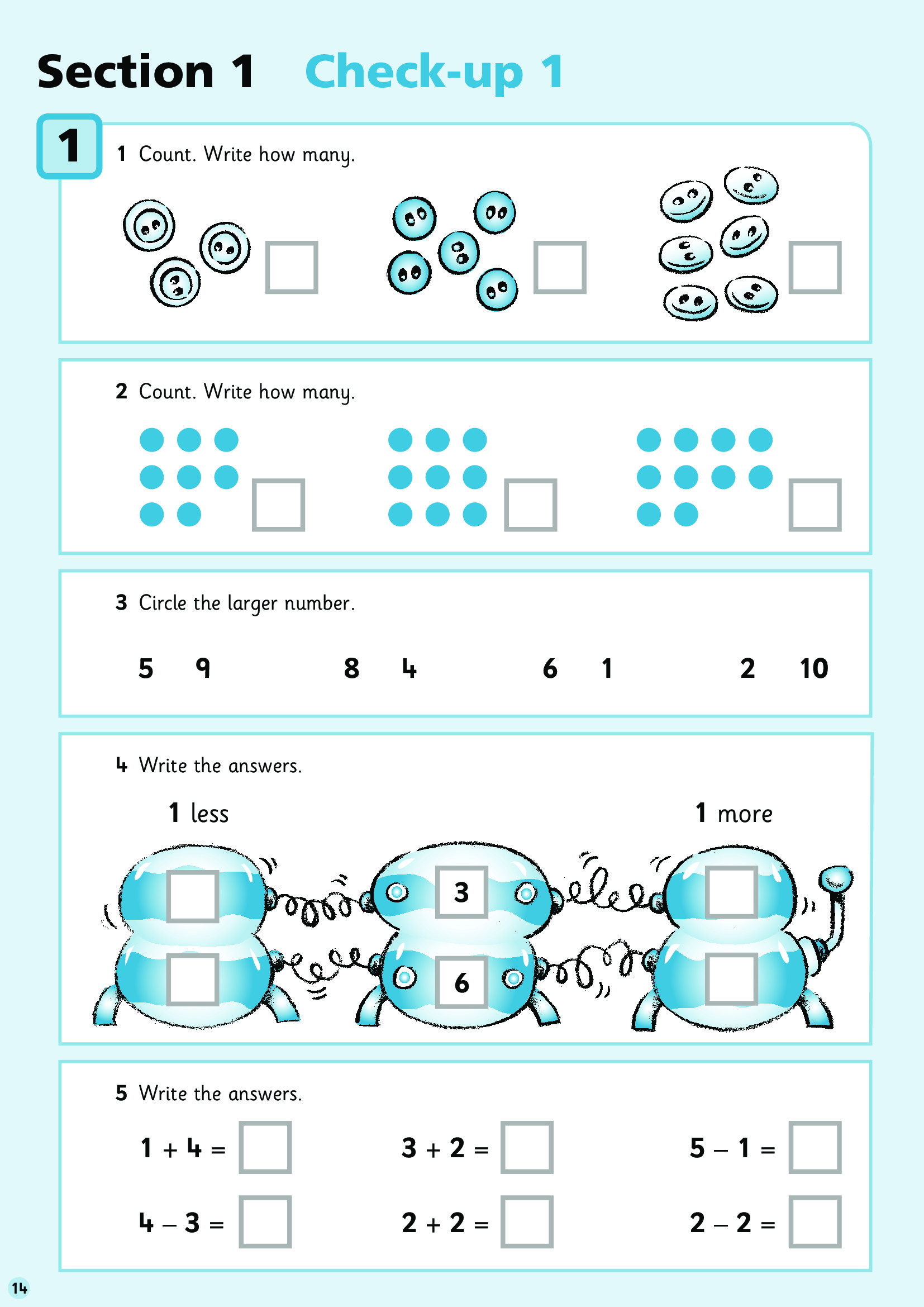 Section 1 Check-up 1

1

1 Count. Write how many.

2 Count. Write how many.

3 Circle the larger number.

5 9

8 4

6 1

2 10

4 Write the answers.

1 less

1 more

3

6

5 Write the answers.

$1 + 4 =$

$3 + 2 =$

$5 - 1 =$

$4 - 3 =$

$2 + 2 =$

$2 - 2 =$

14