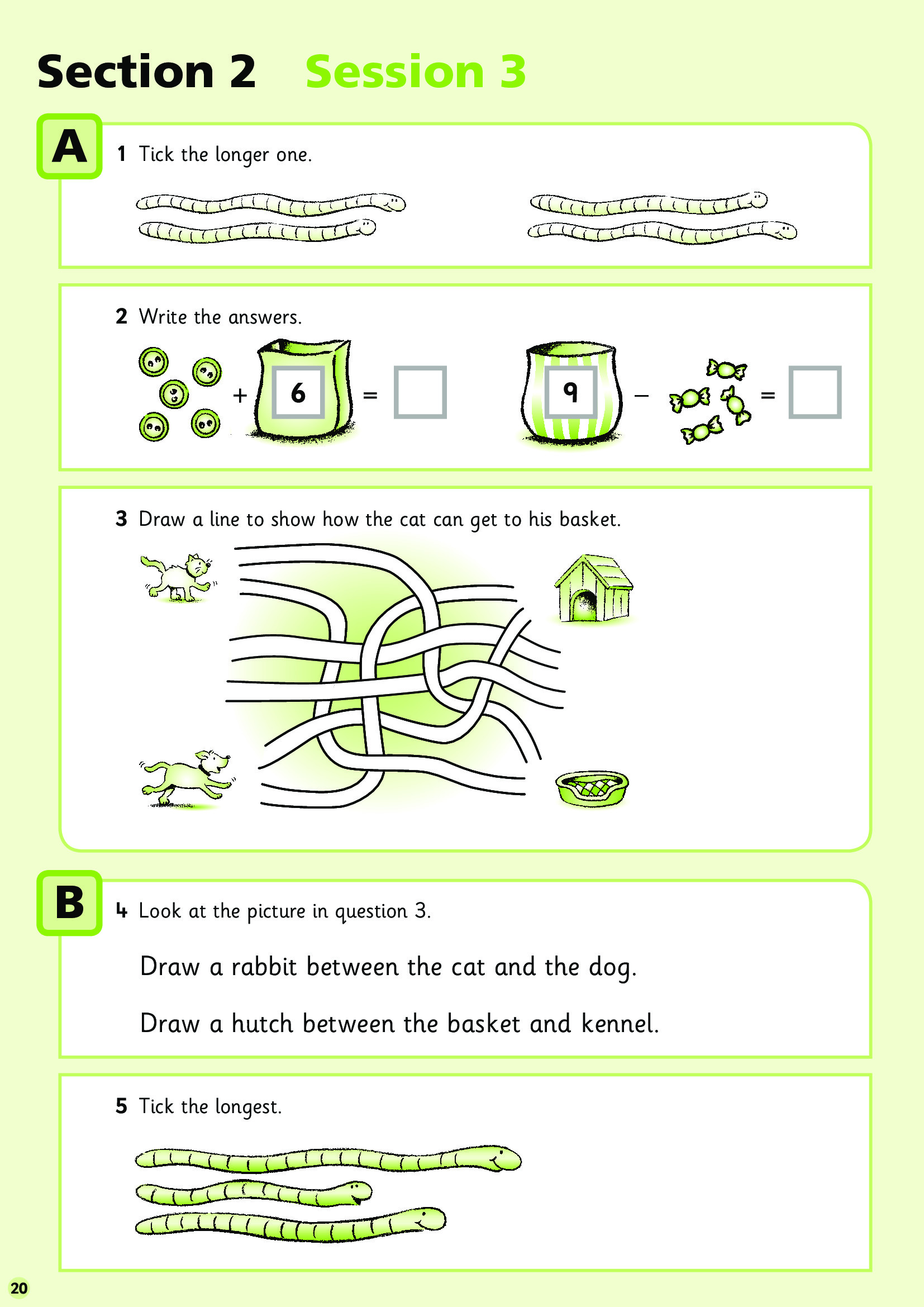 Section 2 Session 3

A

1 Tick the longer one.

2 Write the answers.

+ 6 = 

9 − = 

3 Draw a line to show how the cat can get to his basket.

B

4 Look at the picture in question 3.

Draw a rabbit between the cat and the dog.

Draw a hutch between the basket and kennel.

5 Tick the longest.

20