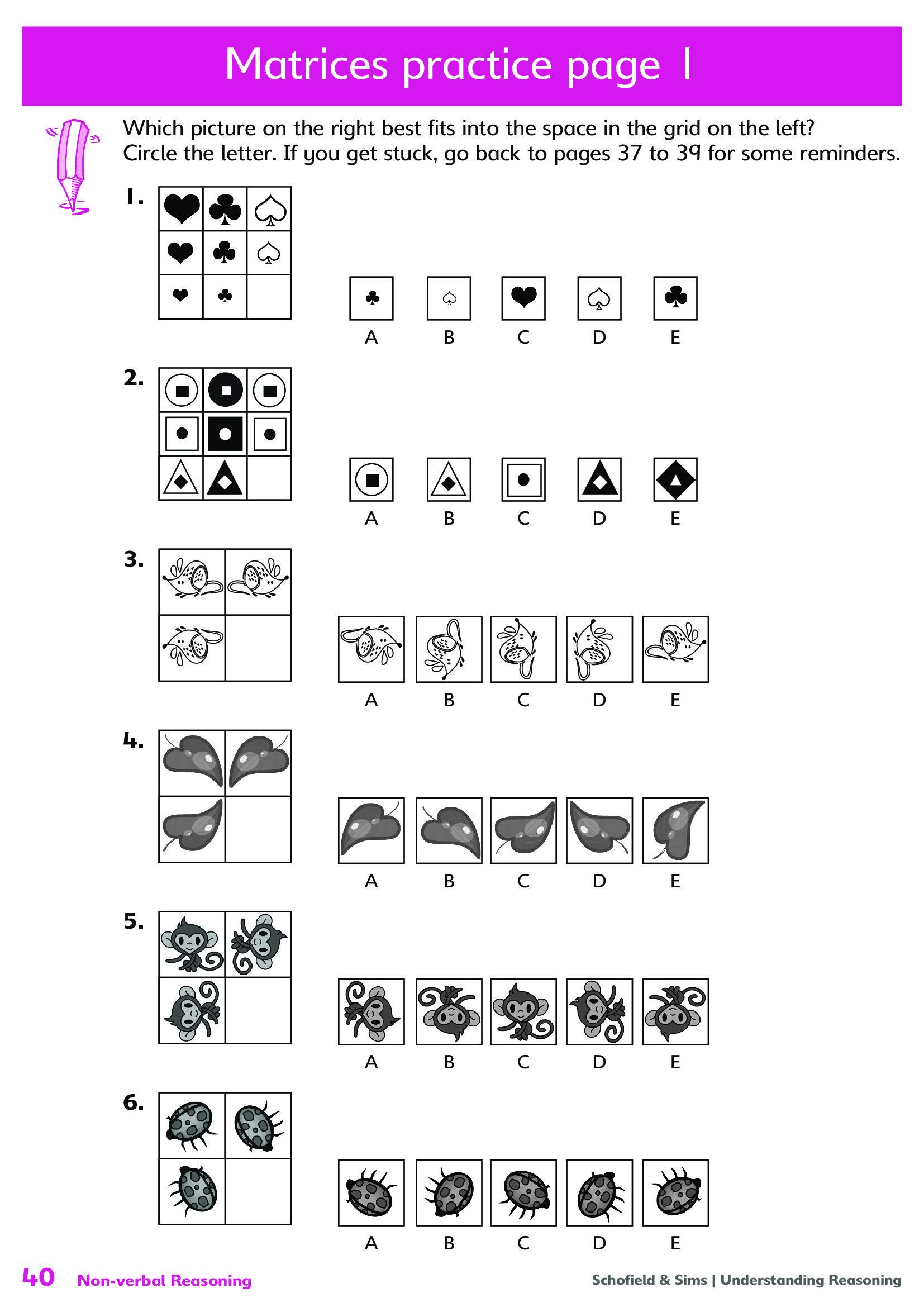 Matrices practice page 1

Which picture on the right best fits into the space in the grid on the left? Circle the letter. If you get stuck, go back to pages 37 to 39 for some reminders.

1.

A B C D E

2.

A B C D E

3.

A B C D E

4.

A B C D E

5.

A B C D E

6.

A B C D E

40 Non-verbal Reasoning

Schofield & Sims | Understanding Reasoning