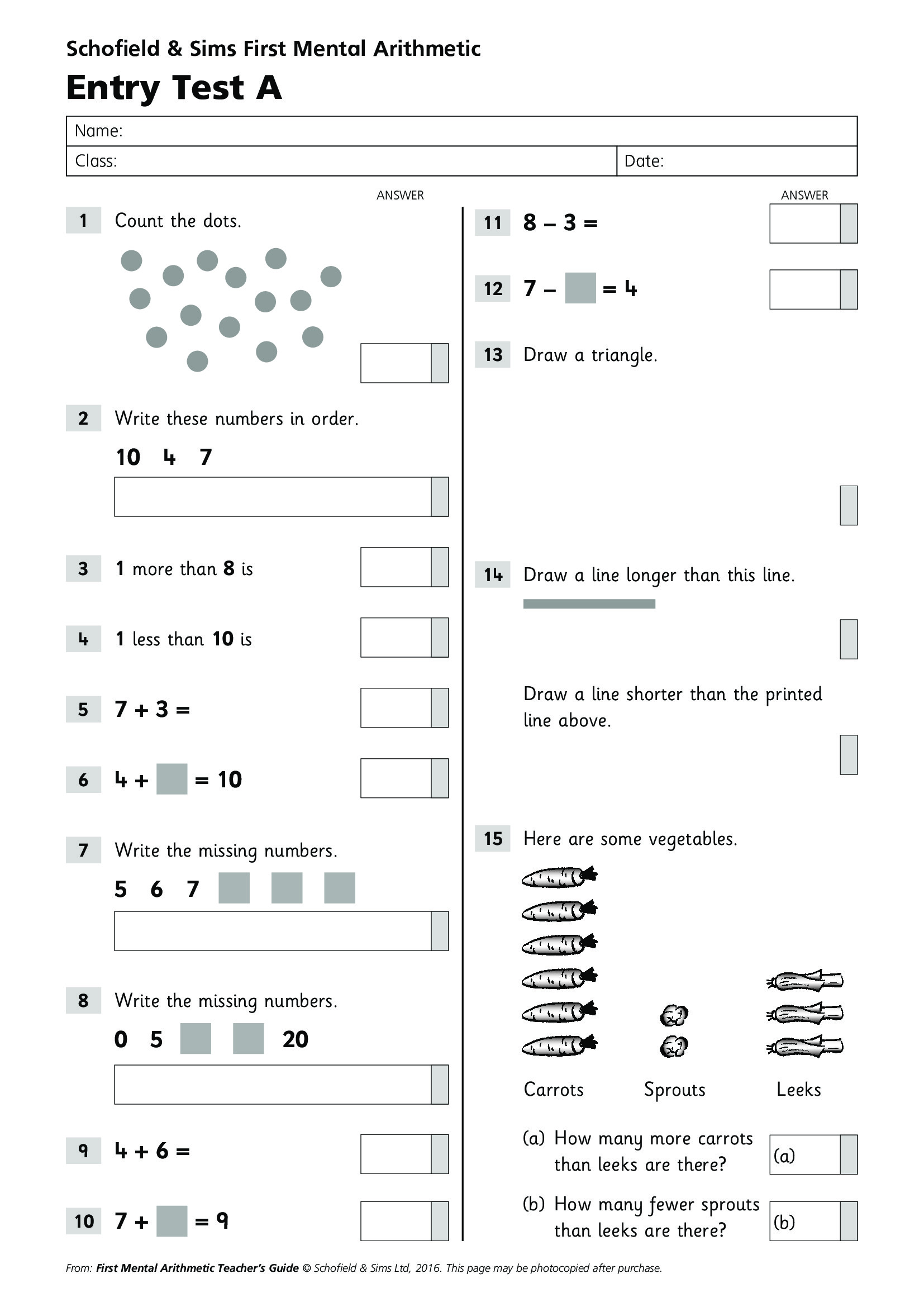 Schofield & Sims First Mental Arithmetic

Entry Test A

| Name: | |
|---|---|
| Class: | Date: |

ANSWER

1 Count the dots.

2 Write these numbers in order.

10 4 7

3 1 more than 8 is

4 1 less than 10 is

5 $7 + 3 =$

6 $4 + \square = 10$

7 Write the missing numbers.

5 6 7 $\square$ $\square$ $\square$

8 Write the missing numbers.

0 5 $\square$ $\square$ 20

9 $4 + 6 =$

10 $7 + \square = 9$

ANSWER

11 $8 - 3 =$

12 $7 - \square = 4$

13 Draw a triangle.

14 Draw a line longer than this line.

Draw a line shorter than the printed line above.

15 Here are some vegetables.

Carrots Sprouts Leeks

(a) How many more carrots than leeks are there?

(a)

(b) How many fewer sprouts than leeks are there?

(b)

From: First Mental Arithmetic Teacher's Guide © Schofield & Sims Ltd, 2016. This page may be photocopied after purchase.