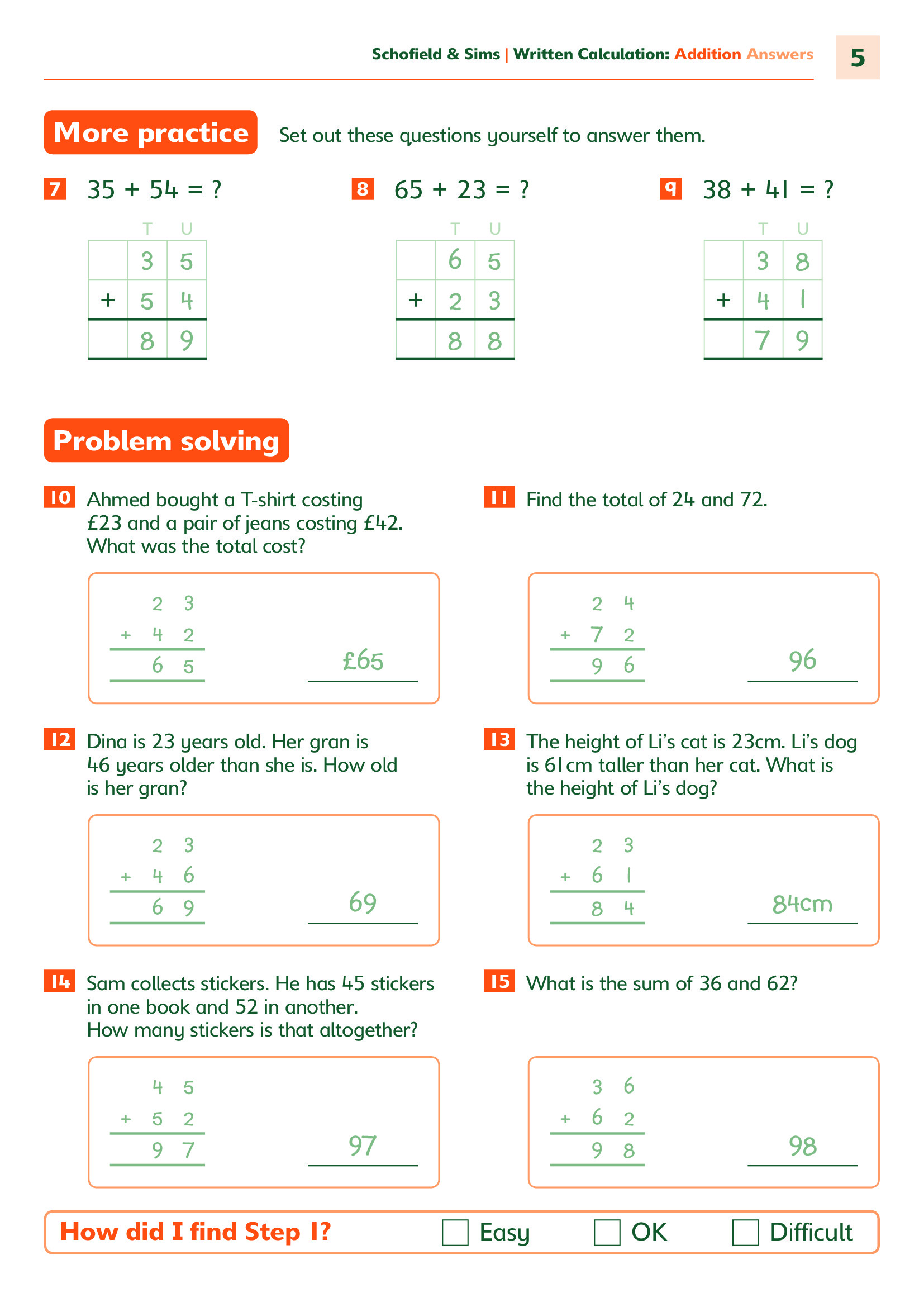 Schofield & Sims | Written Calculation: Addition Answers 5

More practice Set out these questions yourself to answer them.

7 35 + 54 = ?

|  | T | U |
|---|---|---|
|  | 3 | 5 |
| + | 5 | 4 |
|  | 8 | 9 |

8 65 + 23 = ?

|  | T | U |
|---|---|---|
|  | 6 | 5 |
| + | 2 | 3 |
|  | 8 | 8 |

9 38 + 41 = ?

|  | T | U |
|---|---|---|
|  | 3 | 8 |
| + | 4 | 1 |
|  | 7 | 9 |

Problem solving

10 Ahmed bought a T-shirt costing £23 and a pair of jeans costing £42. What was the total cost?

2 3
+ 4 2
6 5
£65

11 Find the total of 24 and 72.

2 4
+ 7 2
9 6
96

12 Dina is 23 years old. Her gran is 46 years older than she is. How old is her gran?

2 3
+ 4 6
6 9
69

13 The height of Li's cat is 23cm. Li's dog is 61cm taller than her cat. What is the height of Li's dog?

2 3
+ 6 1
8 4
84cm

14 Sam collects stickers. He has 45 stickers in one book and 52 in another. How many stickers is that altogether?

4 5
+ 5 2
9 7
97

15 What is the sum of 36 and 62?

3 6
+ 6 2
9 8
98

How did I find Step 1? Easy OK Difficult