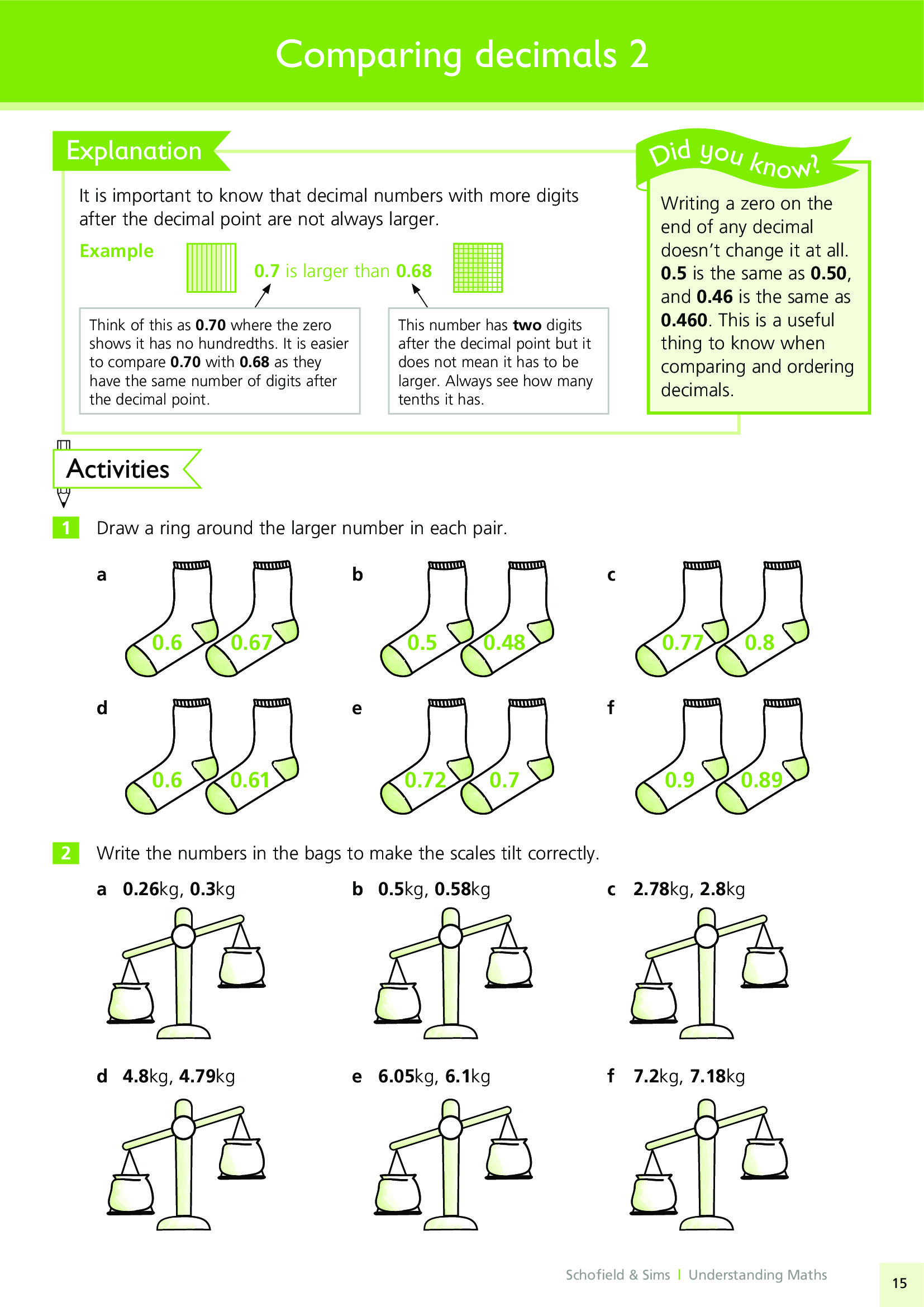 Comparing decimals 2

Explanation

It is important to know that decimal numbers with more digits after the decimal point are not always larger.

Example

0.7 is larger than 0.68

Think of this as 0.70 where the zero shows it has no hundredths. It is easier to compare 0.70 with 0.68 as they have the same number of digits after the decimal point.

This number has two digits after the decimal point but it does not mean it has to be larger. Always see how many tenths it has.

Did you know?

Writing a zero on the end of any decimal doesn't change it at all. 0.5 is the same as 0.50, and 0.46 is the same as 0.460. This is a useful thing to know when comparing and ordering decimals.

Activities

1 Draw a ring around the larger number in each pair.

a 0.6 0.67

b 0.5 0.48

c 0.77 0.8

d 0.6 0.61

e 0.72 0.7

f 0.9 0.89

2 Write the numbers in the bags to make the scales tilt correctly.

a 0.26kg, 0.3kg

b 0.5kg, 0.58kg

c 2.78kg, 2.8kg

d 4.8kg, 4.79kg

e 6.05kg, 6.1kg

f 7.2kg, 7.18kg

Schofield & Sims | Understanding Maths

15