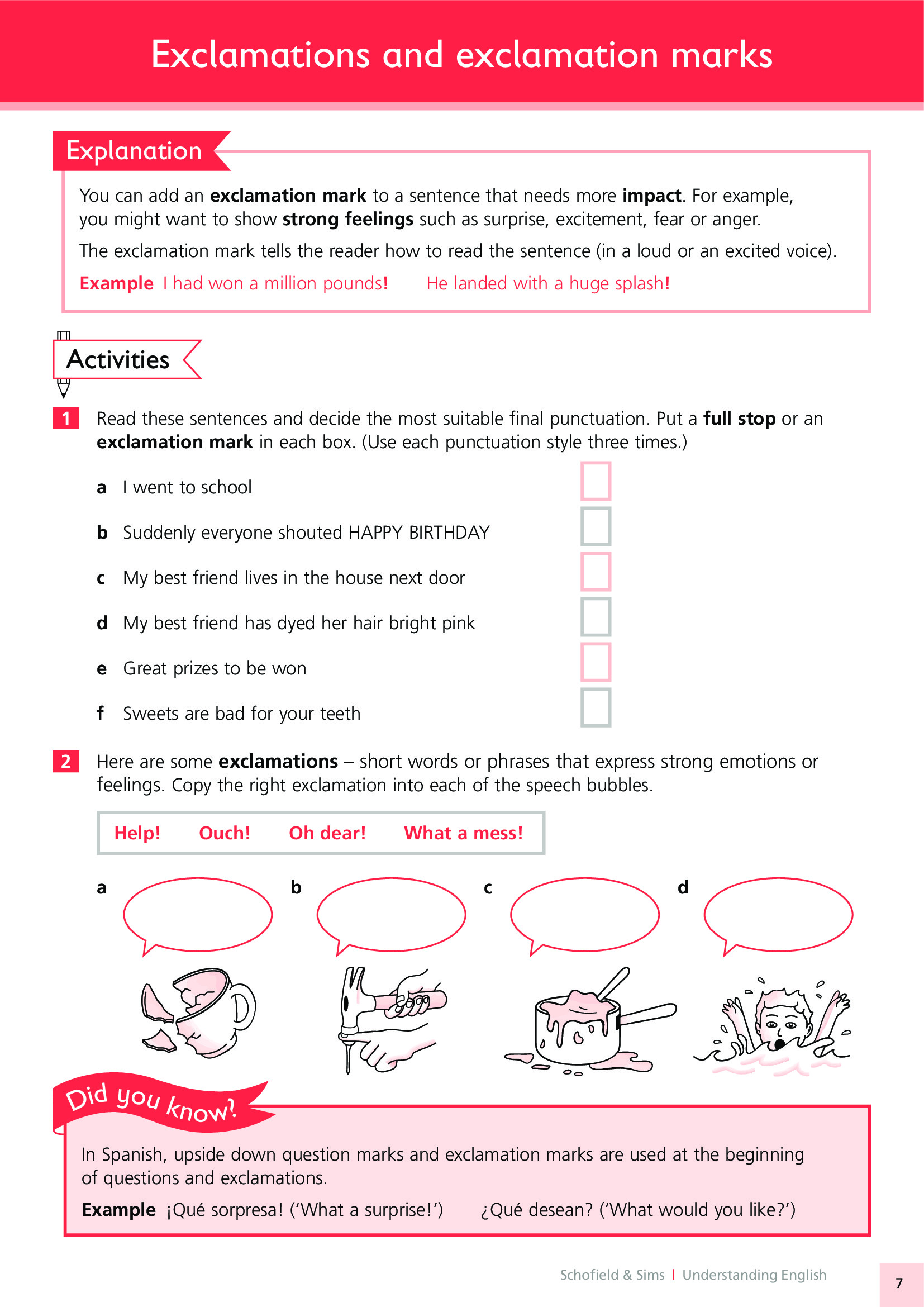 Exclamations and exclamation marks

Explanation

You can add an exclamation mark to a sentence that needs more impact. For example, you might want to show strong feelings such as surprise, excitement, fear or anger.

The exclamation mark tells the reader how to read the sentence (in a loud or an excited voice).

Example I had won a million pounds! He landed with a huge splash!

Activities

1 Read these sentences and decide the most suitable final punctuation. Put a full stop or an exclamation mark in each box. (Use each punctuation style three times.)

a I went to school

b Suddenly everyone shouted HAPPY BIRTHDAY

c My best friend lives in the house next door

d My best friend has dyed her hair bright pink

e Great prizes to be won

f Sweets are bad for your teeth

2 Here are some exclamations – short words or phrases that express strong emotions or feelings. Copy the right exclamation into each of the speech bubbles.

Help! Ouch! Oh dear! What a mess!

a b c d

Did you know?

In Spanish, upside down question marks and exclamation marks are used at the beginning of questions and exclamations.

Example ¡Qué sorpresa! ('What a surprise!') ¿Qué desean? ('What would you like?')

Schofield & Sims | Understanding English

7