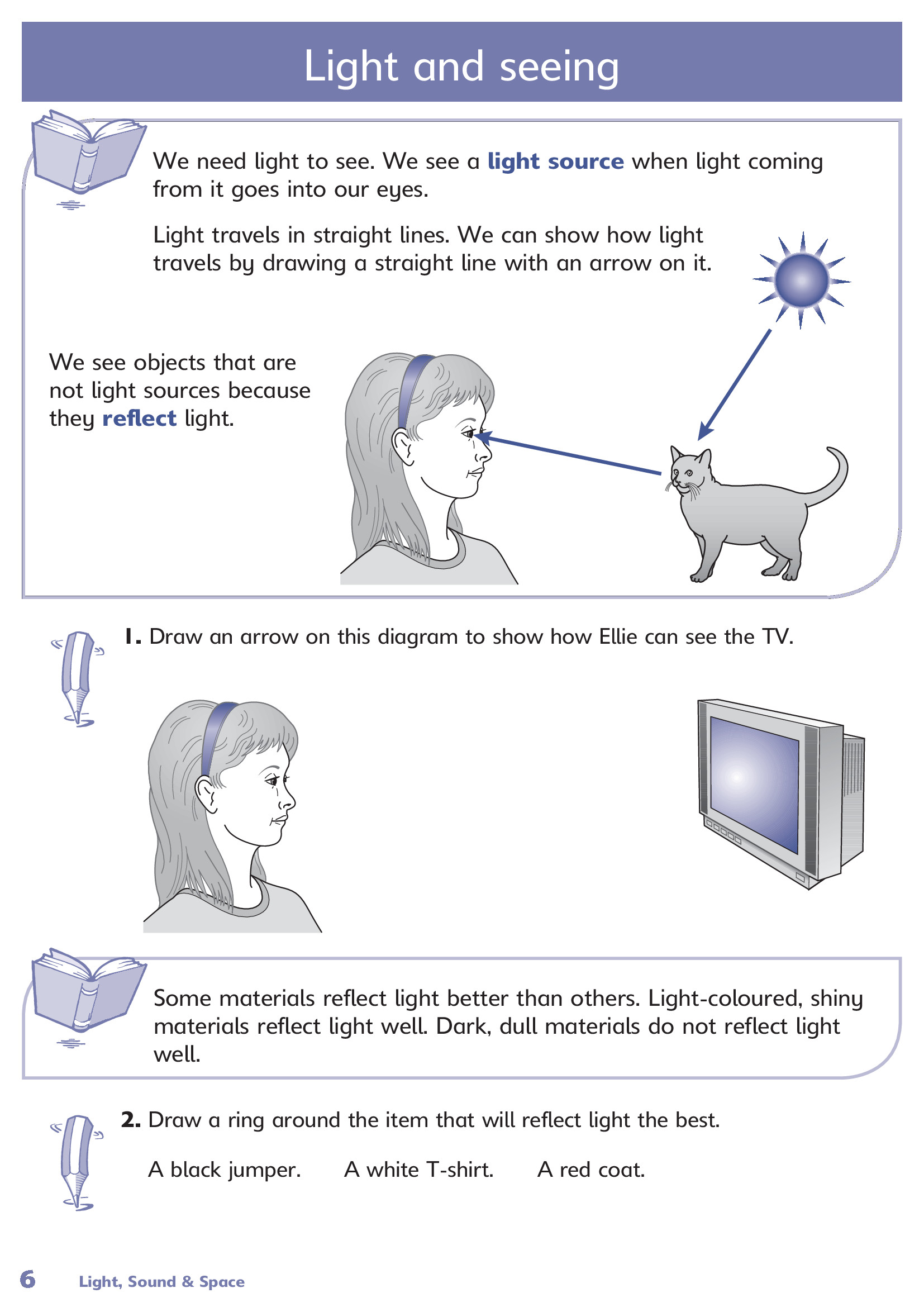 Light and seeing

We need light to see. We see a light source when light coming from it goes into our eyes.

Light travels in straight lines. We can show how light travels by drawing a straight line with an arrow on it.

We see objects that are not light sources because they reflect light.

1. Draw an arrow on this diagram to show how Ellie can see the TV.

Some materials reflect light better than others. Light-coloured, shiny materials reflect light well. Dark, dull materials do not reflect light well.

2. Draw a ring around the item that will reflect light the best.

A black jumper. A white T-shirt. A red coat.

6 Light, Sound & Space