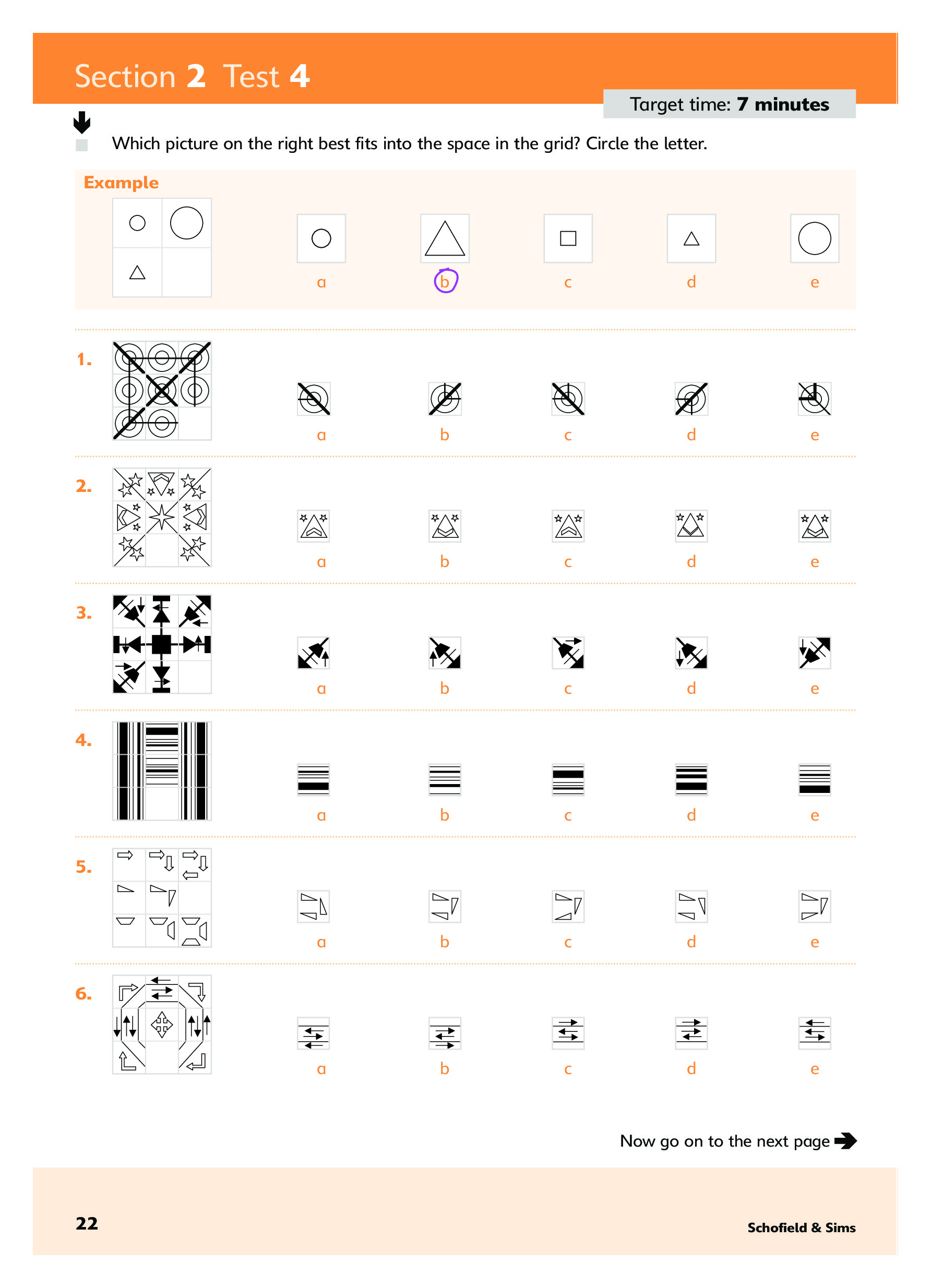 Section 2 Test 4

Target time: 7 minutes

Which picture on the right best fits into the space in the grid? Circle the letter.

Example

a b c d e

1.

a b c d e

2.

a b c d e

3.

a b c d e

4.

a b c d e

5.

a b c d e

6.

a b c d e

Now go on to the next page

22

Schofield & Sims