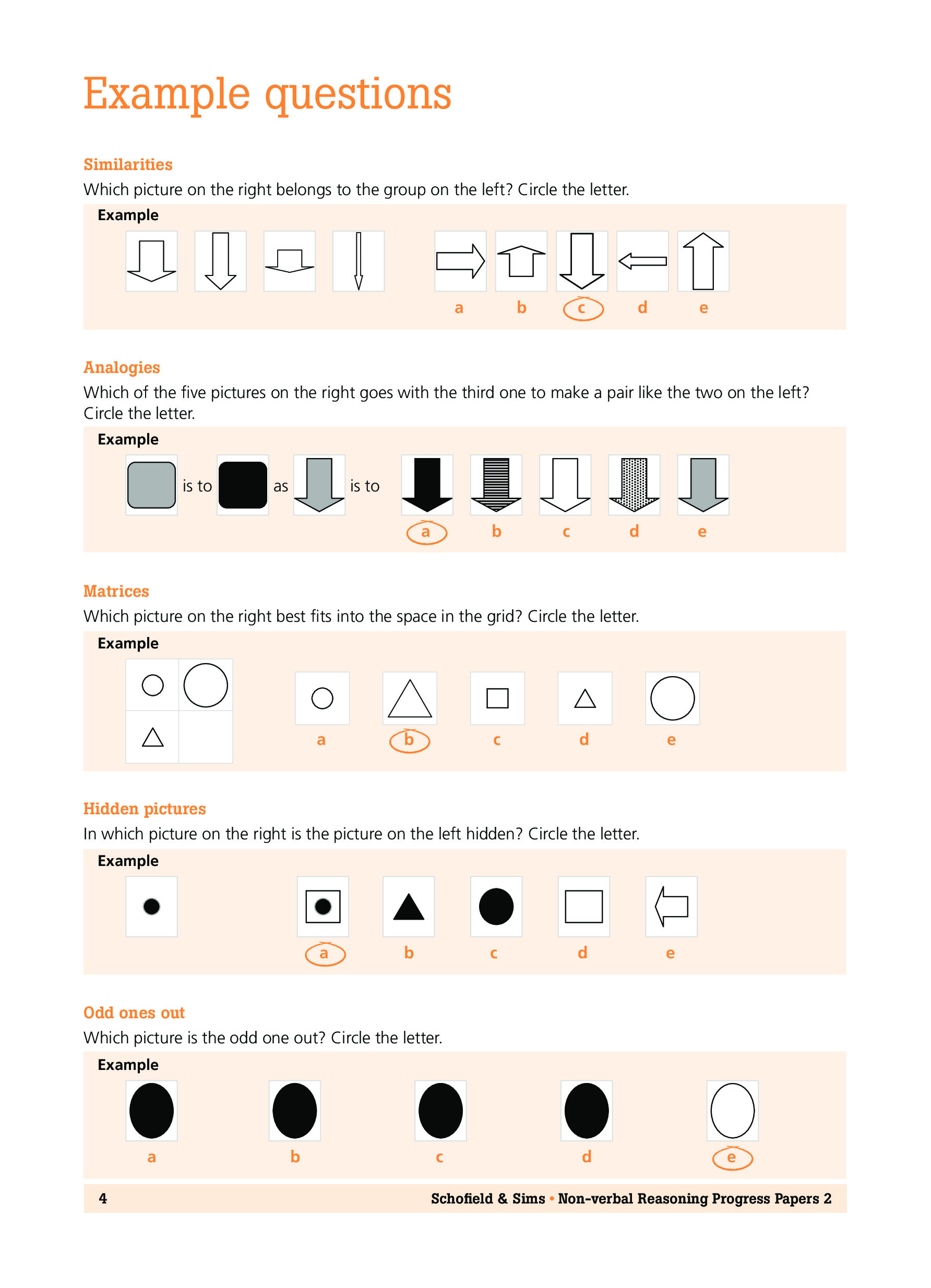 Example questions

Similarities

Which picture on the right belongs to the group on the left? Circle the letter.

Example

a b c d e

Analogies

Which of the five pictures on the right goes with the third one to make a pair like the two on the left? Circle the letter.

Example

is to as is to

a b c d e

Matrices

Which picture on the right best fits into the space in the grid? Circle the letter.

Example

a b c d e

Hidden pictures

In which picture on the right is the picture on the left hidden? Circle the letter.

Example

a b c d e

Odd ones out

Which picture is the odd one out? Circle the letter.

Example

a b c d e

4 Schofield & Sims • Non-verbal Reasoning Progress Papers 2