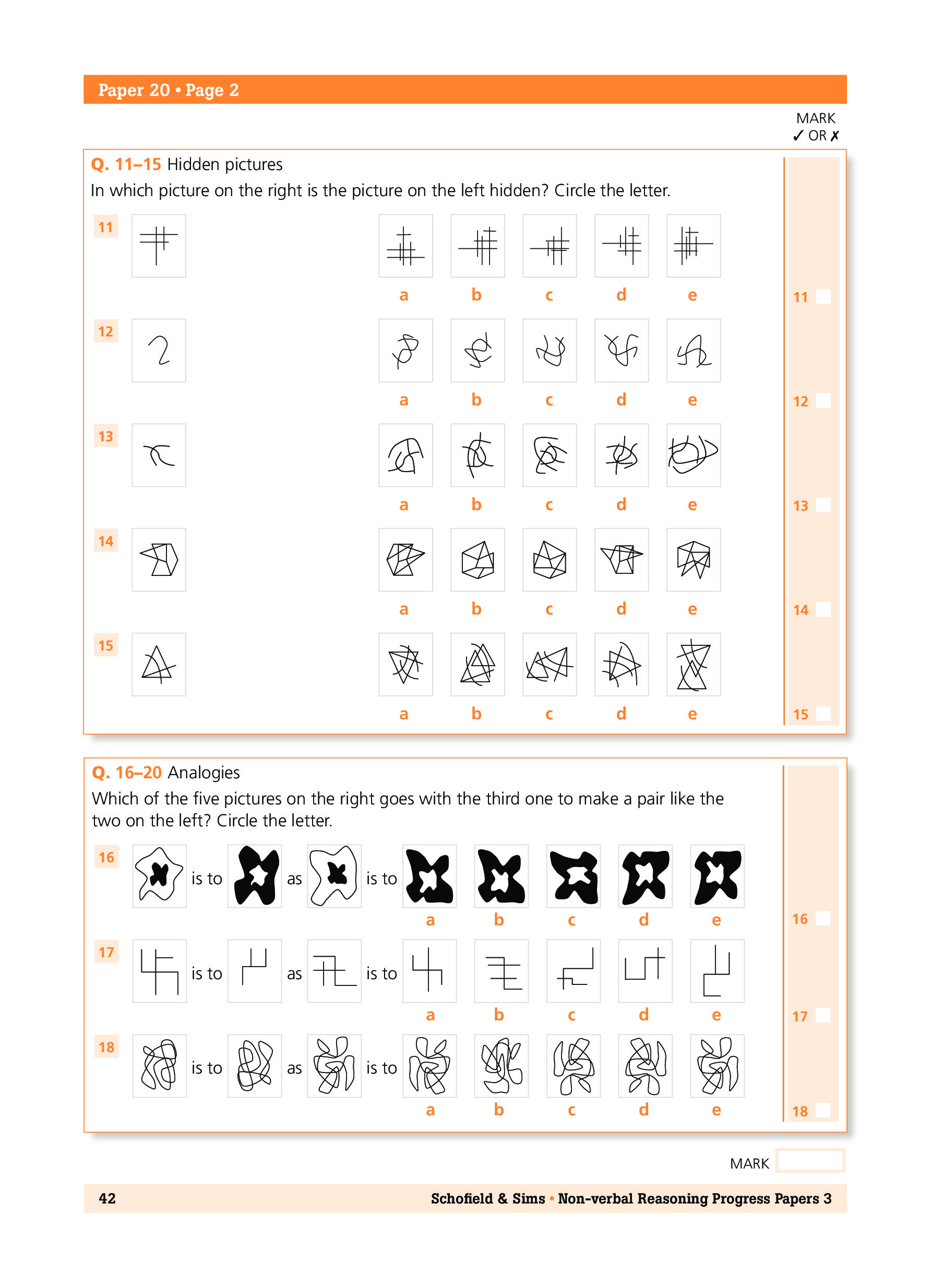 Paper 20 • Page 2

MARK
✓ OR ✗

Q. 11–15 Hidden pictures
In which picture on the right is the picture on the left hidden? Circle the letter.

11
a b c d e
11

12
a b c d e
12

13
a b c d e
13

14
a b c d e
14

15
a b c d e
15

Q. 16–20 Analogies
Which of the five pictures on the right goes with the third one to make a pair like the two on the left? Circle the letter.

16 is to as is to
a b c d e
16

17 is to as is to
a b c d e
17

18 is to as is to
a b c d e
18

MARK

42 Schofield & Sims • Non-verbal Reasoning Progress Papers 3