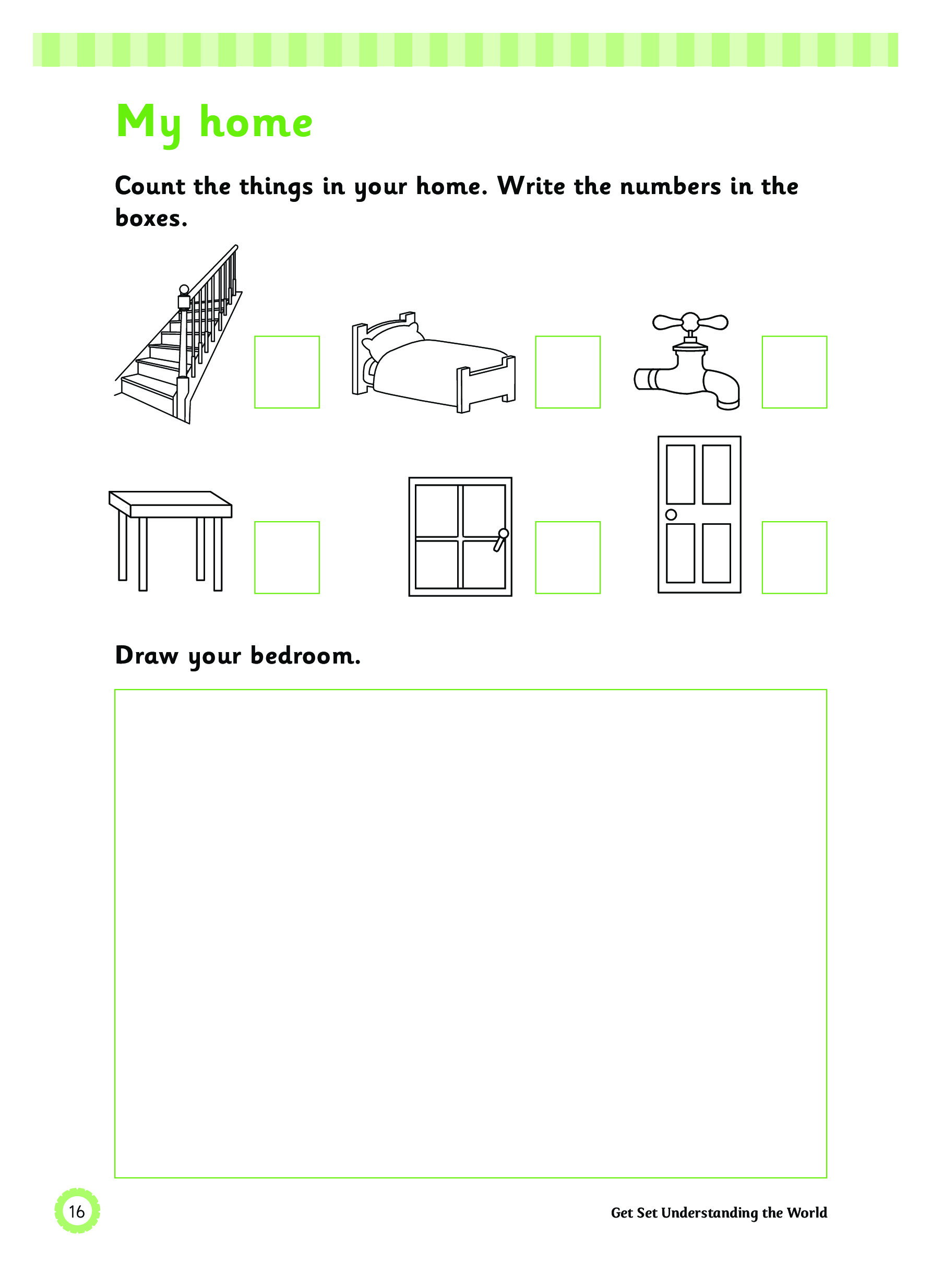 My home

Count the things in your home. Write the numbers in the boxes.

Draw your bedroom.

16

Get Set Understanding the World