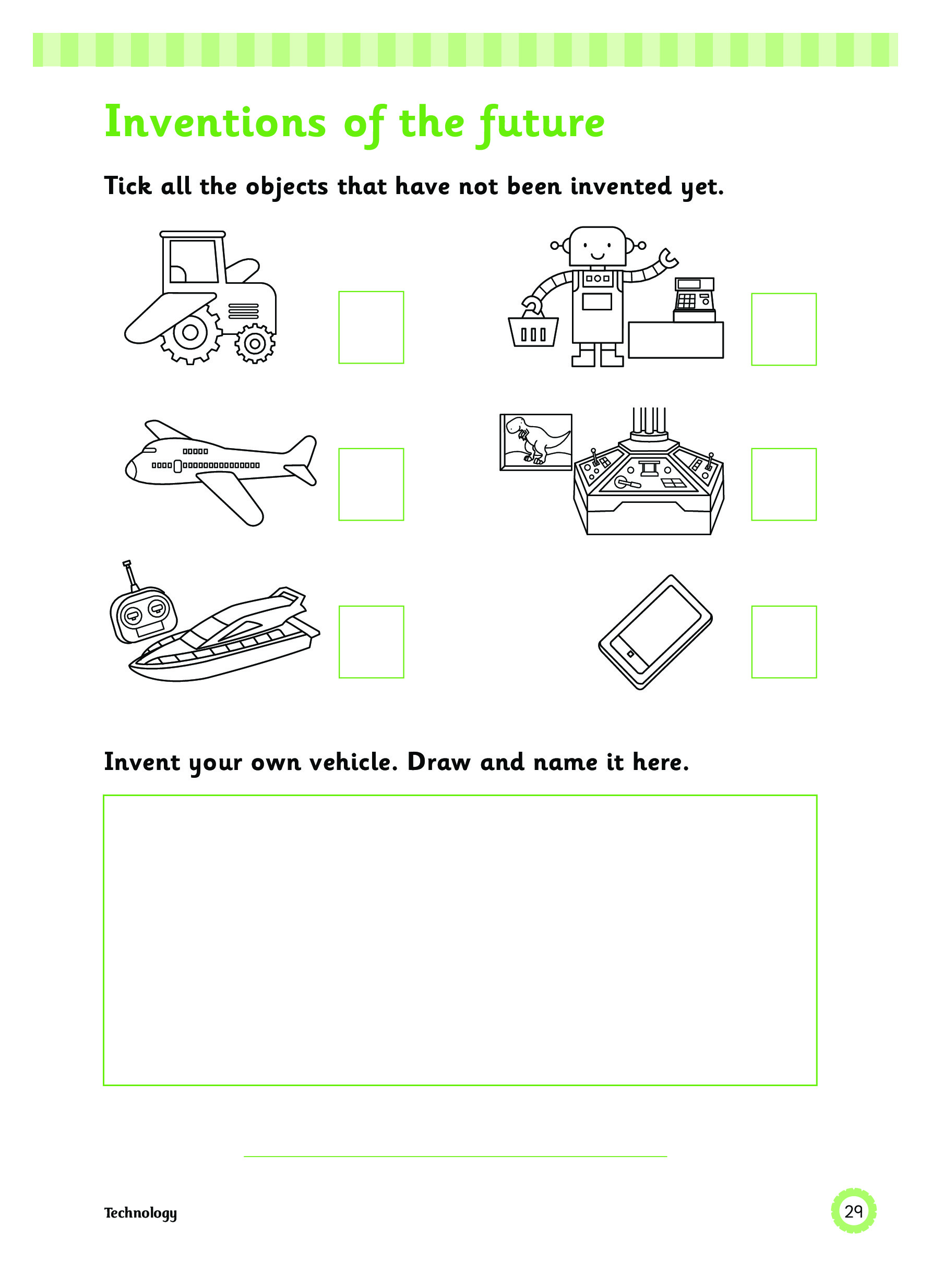 Inventions of the future

Tick all the objects that have not been invented yet.

Invent your own vehicle. Draw and name it here.

Technology

29