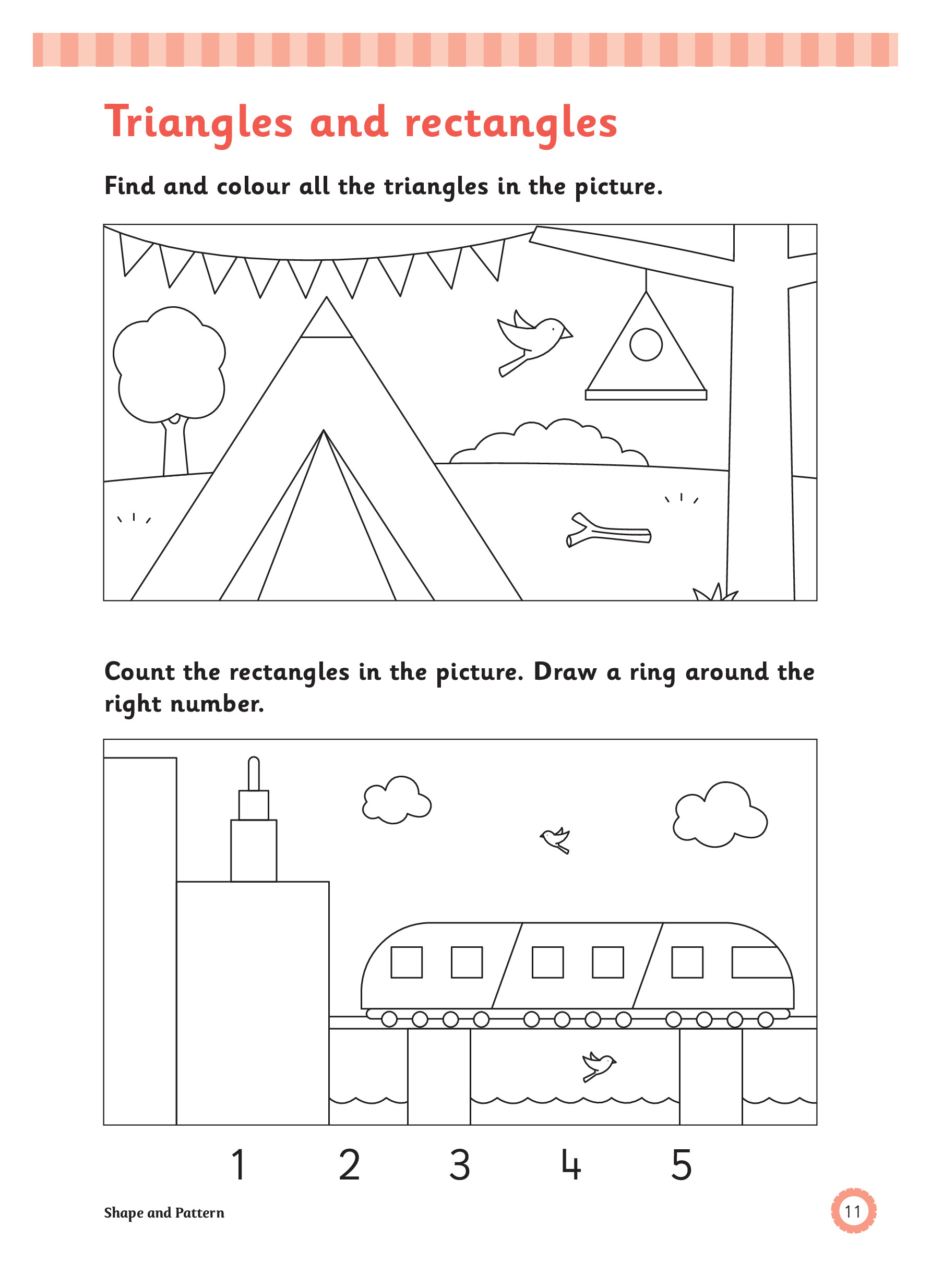 Triangles and rectangles

Find and colour all the triangles in the picture.

Count the rectangles in the picture. Draw a ring around the right number.

1 2 3 4 5

Shape and Pattern

11