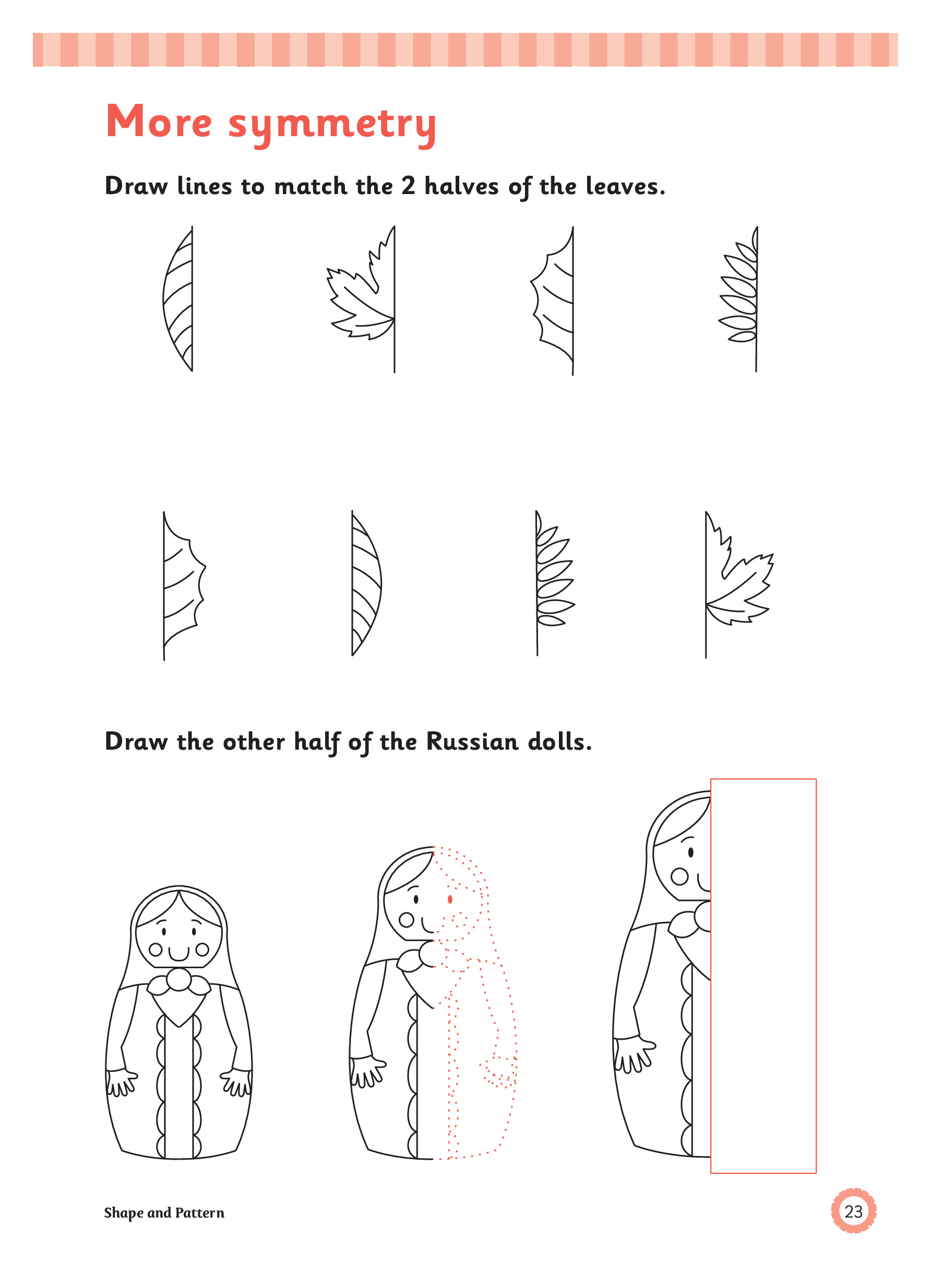 More symmetry

Draw lines to match the 2 halves of the leaves.

Draw the other half of the Russian dolls.

Shape and Pattern

23