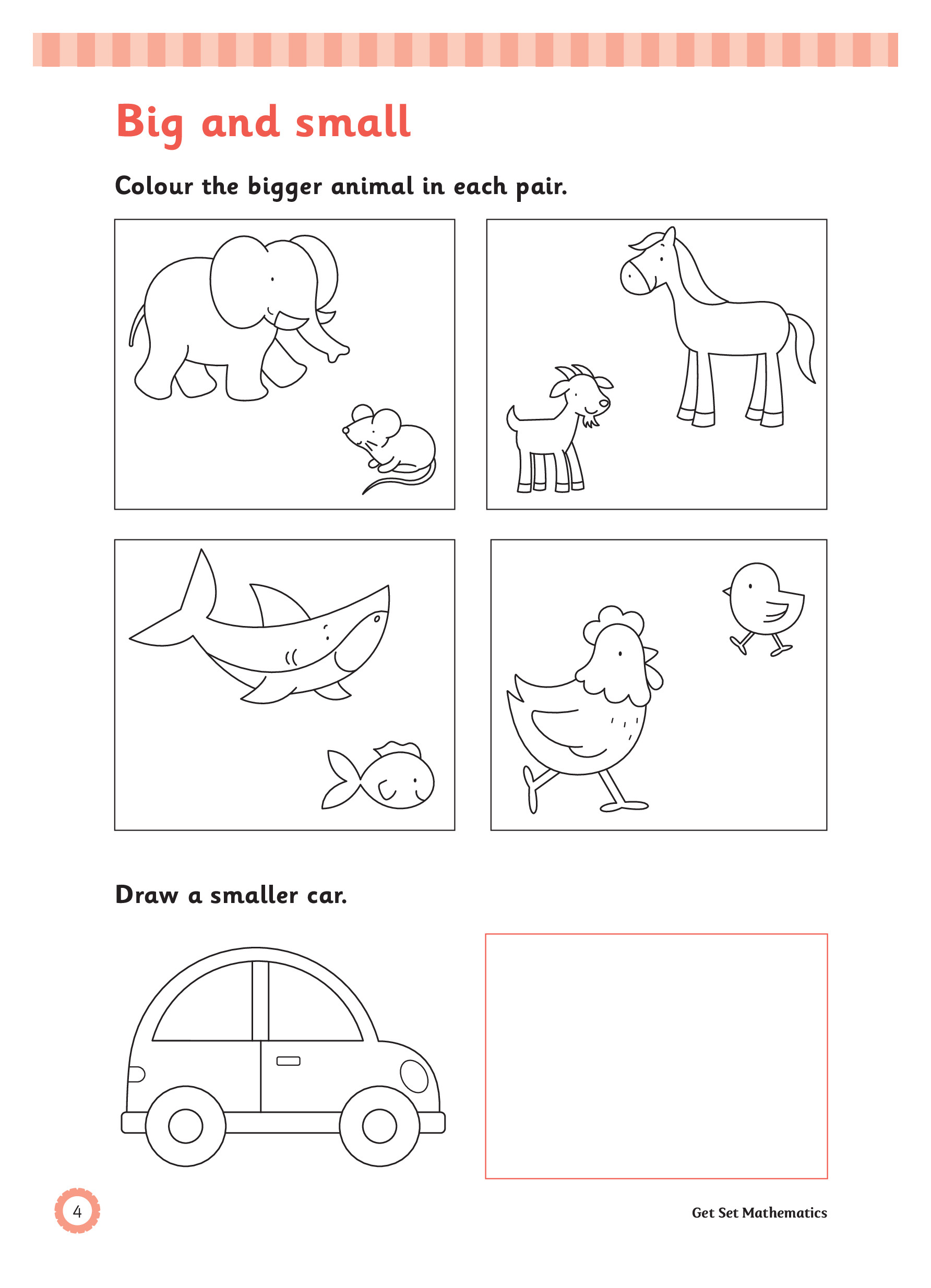 Big and small

Colour the bigger animal in each pair.

Draw a smaller car.

4

Get Set Mathematics